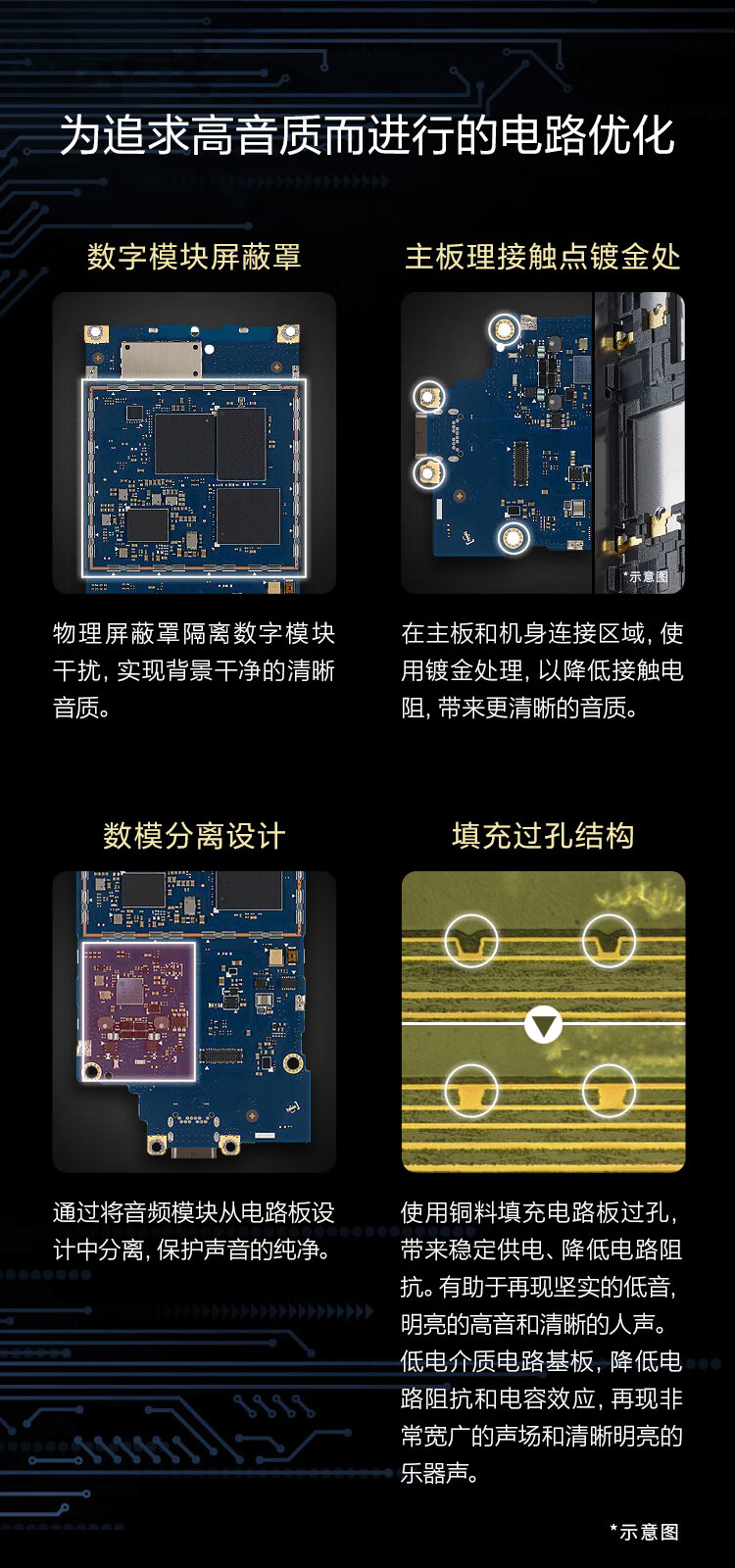 为追求高音质而进行的电路优化

数字模块屏蔽罩

物理屏蔽罩隔离数字模块干扰，实现背景干净的清晰音质。

主板理接触点镀金处

*示意图

在主板和机身连接区域，使用镀金处理，以降低接触电阻，带来更清晰的音质。

数模分离设计

通过将音频模块从电路板设计中分离，保护声音的纯净。

填充过孔结构

使用铜料填充电路板过孔，带来稳定供电、降低电路阻抗。有助于再现坚实的低音，明亮的高音和清晰的人声。低电介质电路基板，降低电路阻抗和电容效应，再现非常宽广的声场和清晰明亮的乐器声。

*示意图