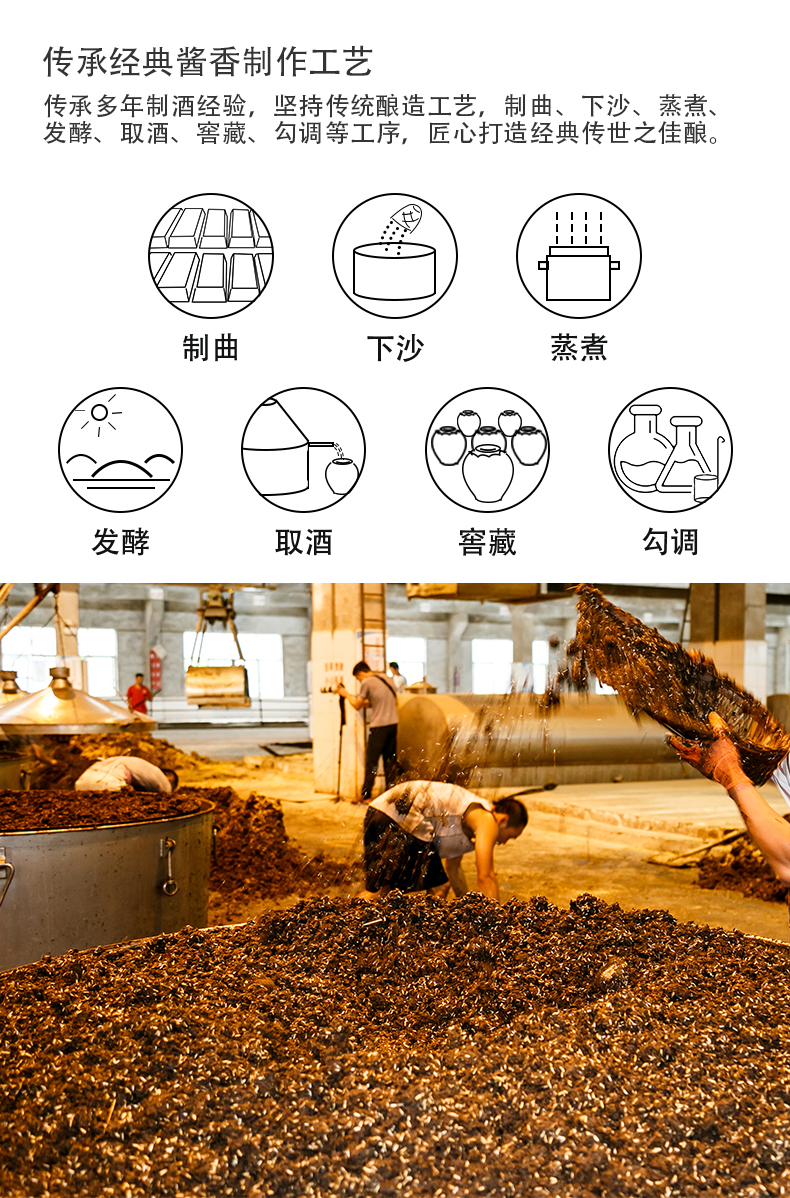 传承经典酱香制作工艺

传承多年制酒经验，坚持传统酿造工艺，制曲、下沙、蒸煮、发酵、取酒、窖藏、勾调等工序，匠心打造经典传世之佳酿。

制曲

下沙

蒸煮

发酵

取酒

窖藏

勾调