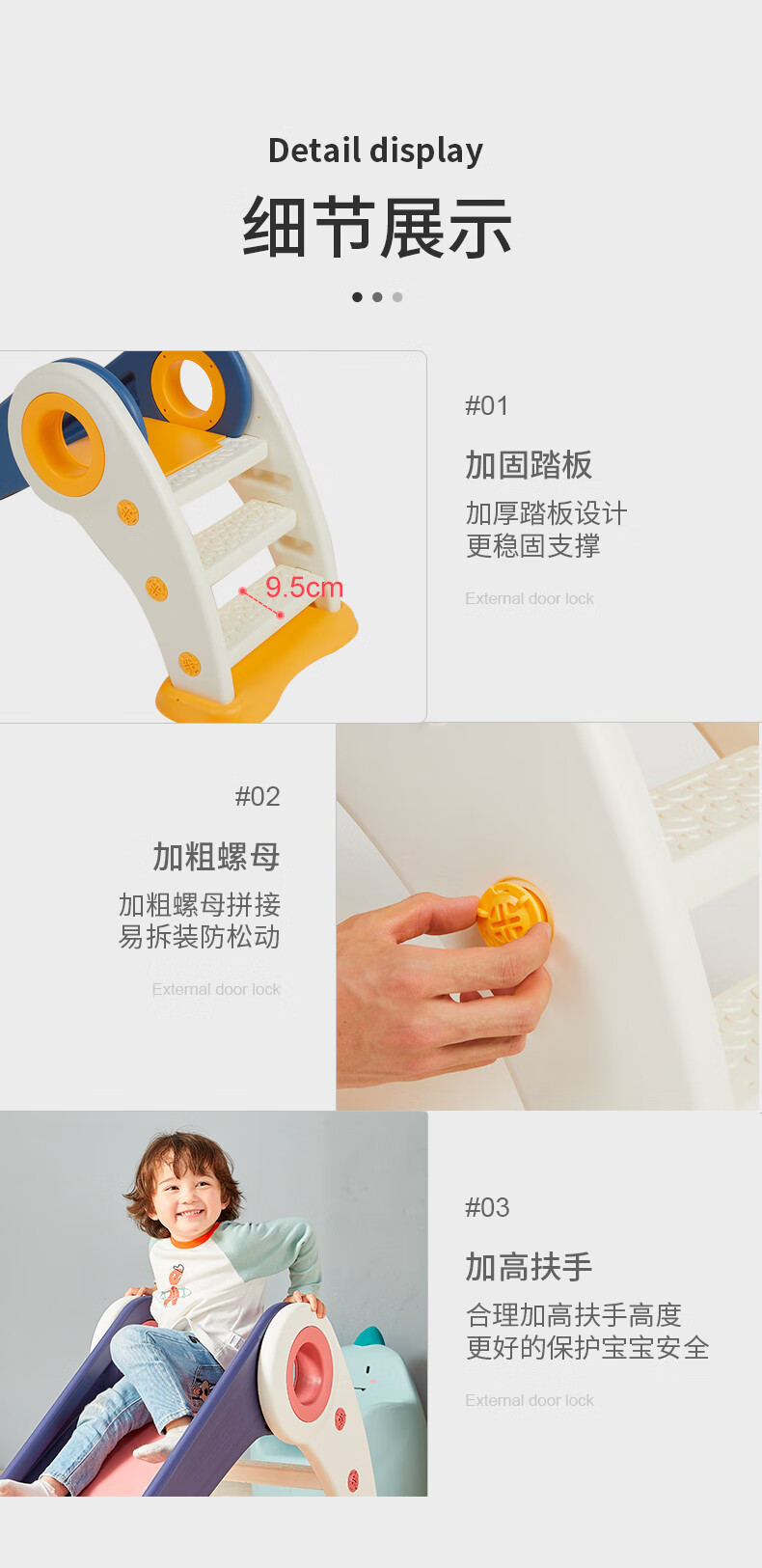 Detail display

细节展示

9.5cm

#01

加固踏板

加厚踏板设计
更稳固支撑

External door lock

#02

加粗螺母

加粗螺母拼接
易拆装防松动

External door lock

#03

加高扶手

合理加高扶手高度
更好的保护宝宝安全

External door lock