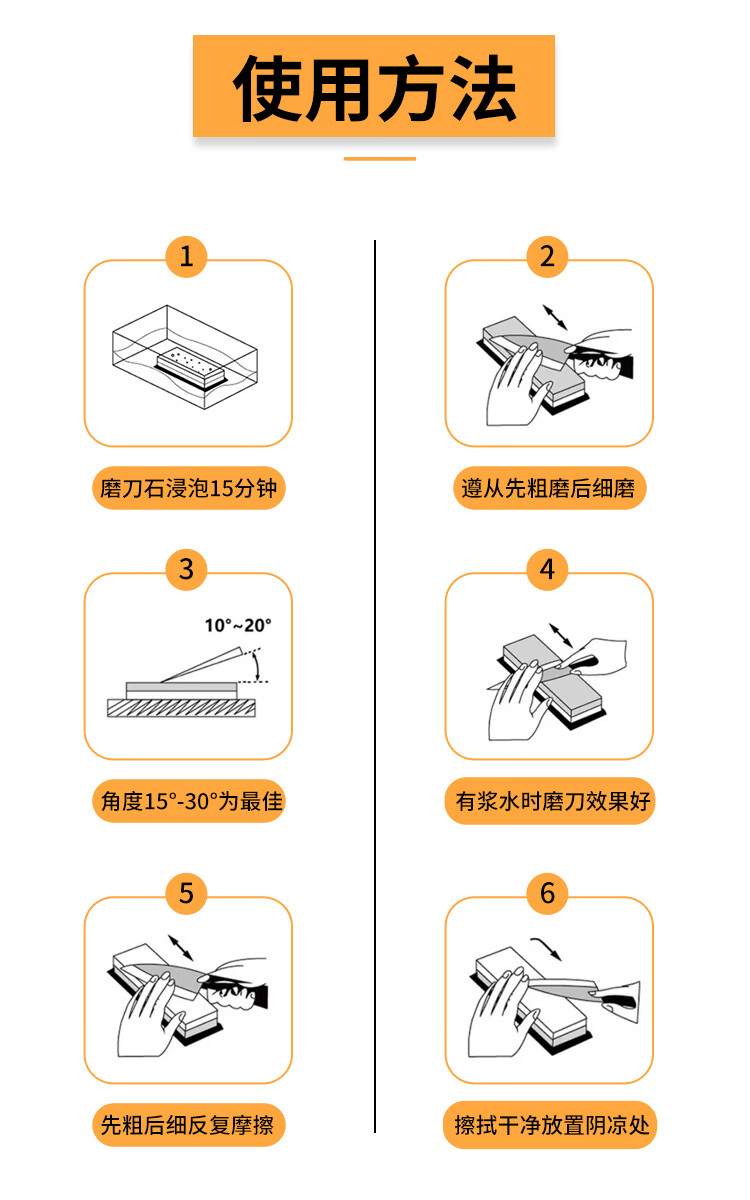 使用方法

1

磨刀石浸泡15分钟

2

遵从先粗磨后细磨

3

10°~20°

角度15°-30°为最佳

4

有浆水时磨刀效果好

5

先粗后细反复摩擦

6

擦拭干净放置阴凉处