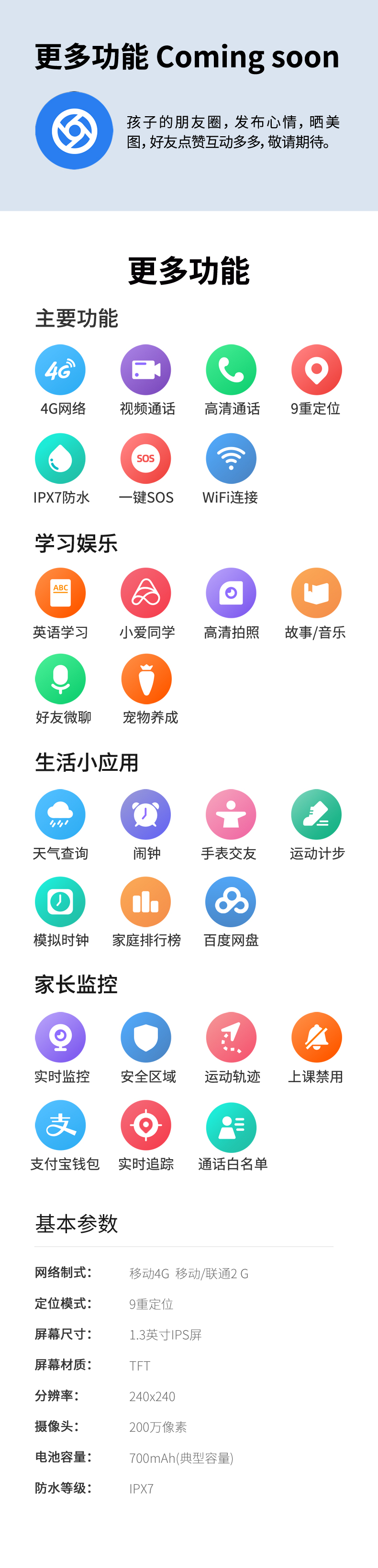 更多功能 Coming soon

孩子的朋友圈，发布心情，晒美图，好友点赞互动多多，敬请期待。

更多功能

主要功能

4G网络 视频通话 高清通话 9重定位

IPX7防水 一键SOS WiFi连接

学习娱乐

英语学习 小爱同学 高清拍照 故事/音乐

好友微聊 宠物养成

生活小应用

天气查询 闹钟 手表交友 运动计步

模拟时钟 家庭排行榜 百度网盘

家长监控

实时监控 安全区域 运动轨迹 上课禁用

支付宝钱包 实时追踪 通话白名单

基本参数

网络制式： 移动4G 移动/联通2 G
定位模式： 9重定位
屏幕尺寸： 1.3英寸IPS屏
屏幕材质： TFT
分辨率： 240x240
摄像头： 200万像素
电池容量： 700mAh(典型容量)
防水等级： IPX7