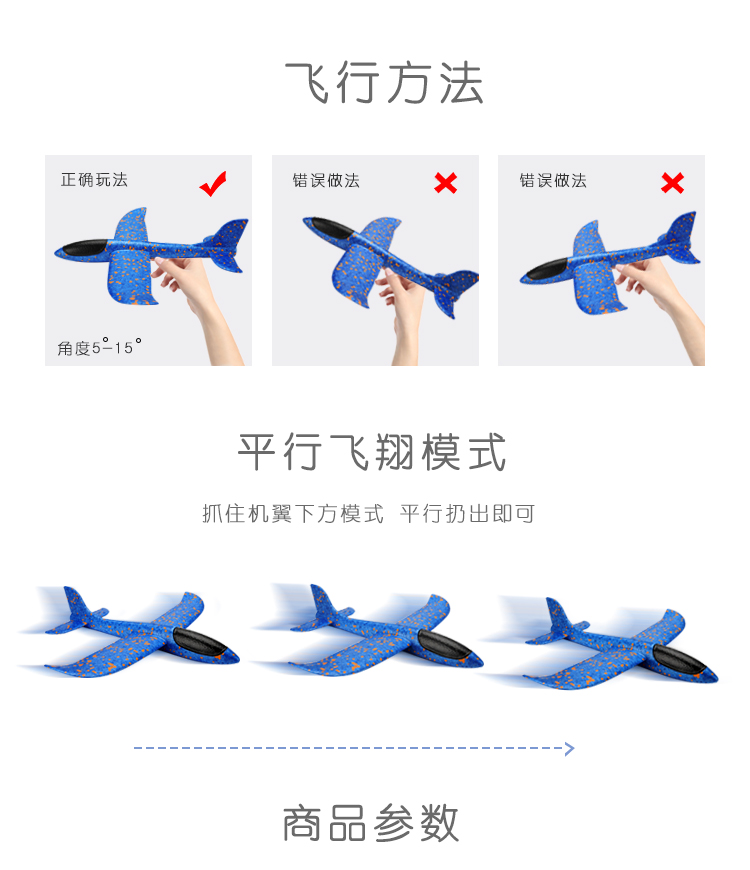 飞行方法

正确玩法

角度5°-15°

错误做法

错误做法

平行飞翔模式

抓住机翼下方模式 平行扔出即可

商品参数