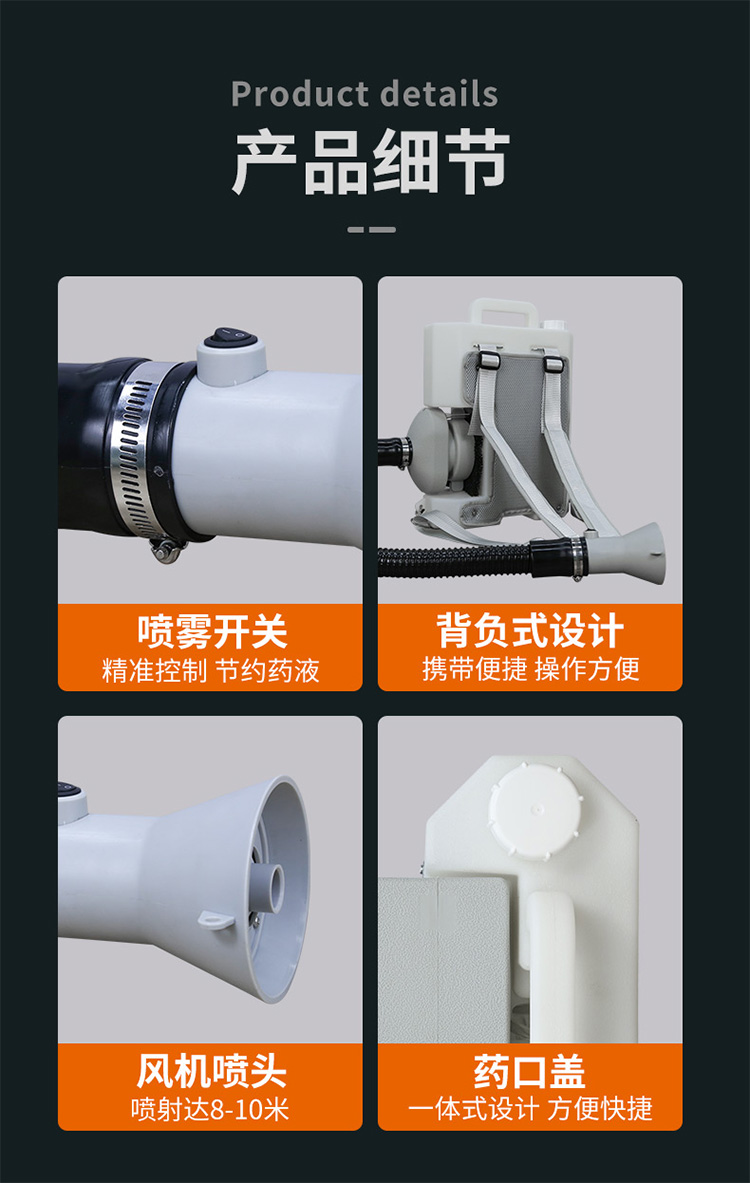 Product details
产品细节

喷雾开关
精准控制 节约药液

背负式设计
携带便捷 操作方便

风机喷头
喷射达8-10米

药口盖
一体式设计 方便快捷