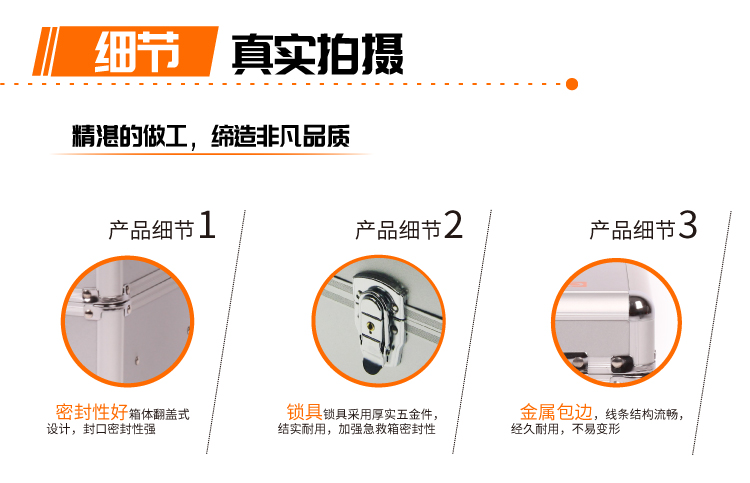 细节 真实拍摄

精湛的做工，缔造非凡品质

产品细节1

密封性好箱体翻盖式设计，封口密封性强

产品细节2

锁具锁具采用厚实五金件，结实耐用，加强急救箱密封性

产品细节3

金属包边，线条结构流畅，经久耐用，不易变形