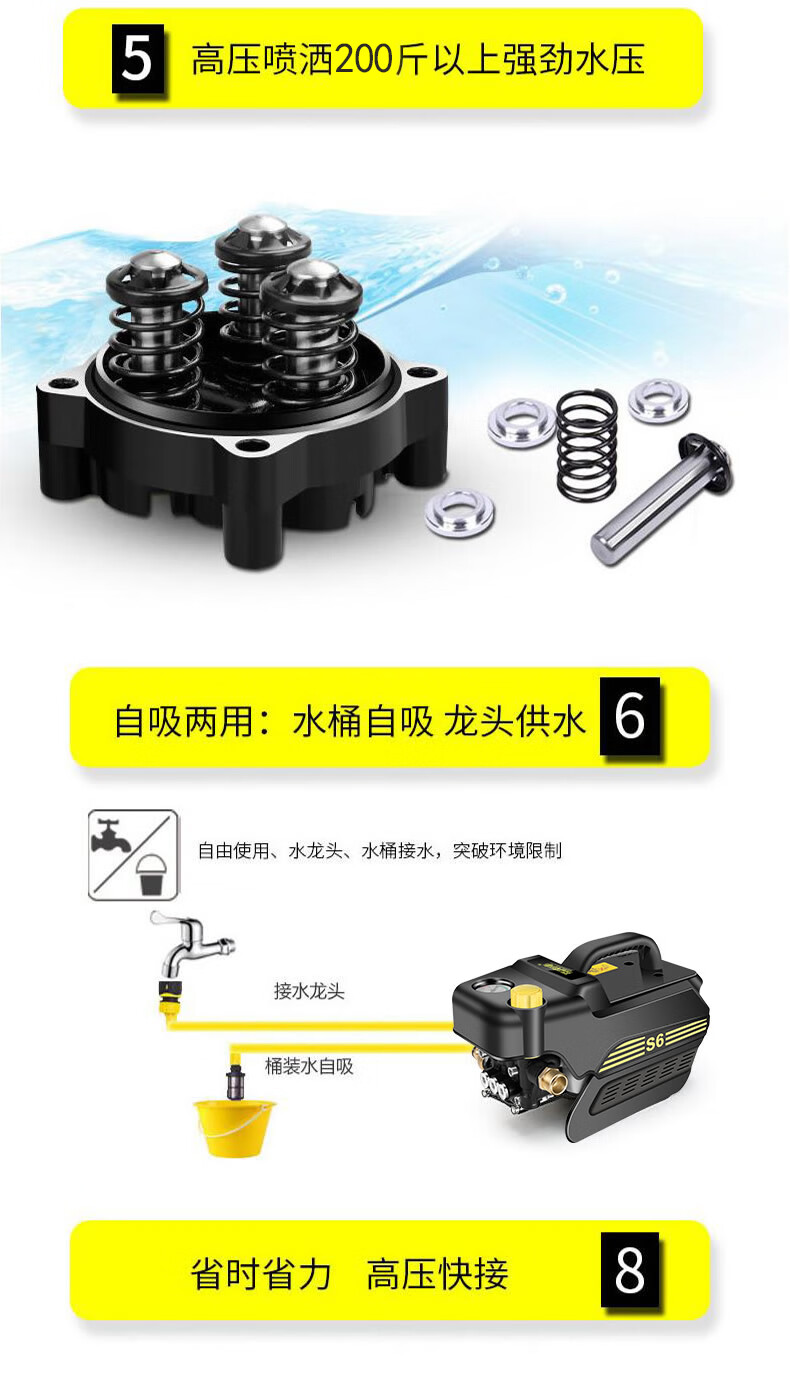 5 高压喷洒200斤以上强劲水压

自吸两用：水桶自吸 龙头供水 6

自由使用、水龙头、水桶接水，突破环境限制

接水龙头

桶装水自吸

S6

省时省力 高压快接 8