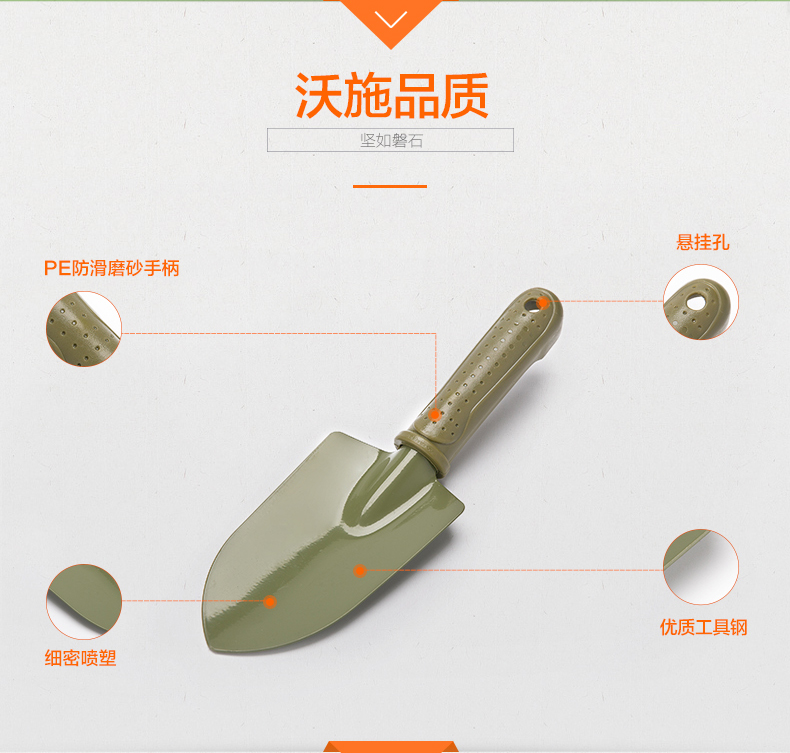 沃施品质

坚如磐石

PE防滑磨砂手柄

悬挂孔

细密喷塑

优质工具钢