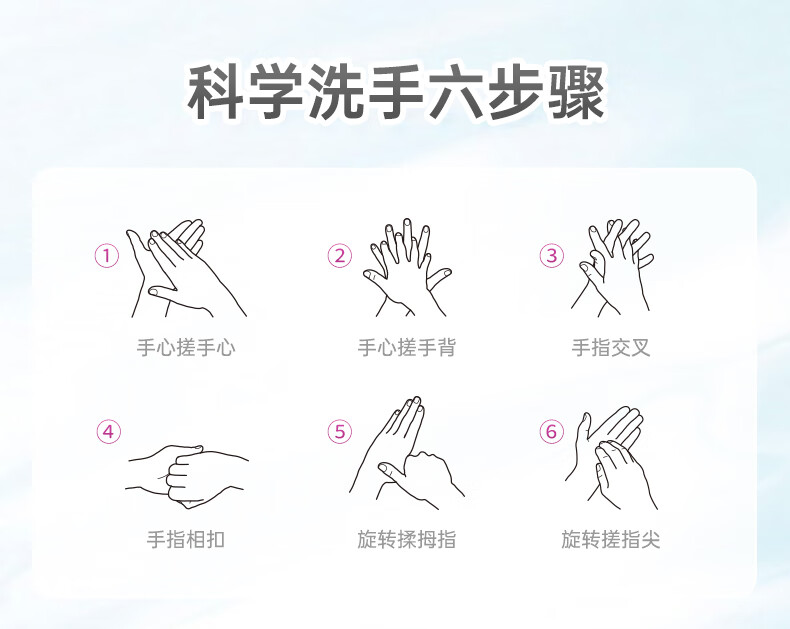 科学洗手六步骤

①
手心搓手心

②
手心搓手背

③
手指交叉

④
手指相扣

⑤
旋转揉拇指

⑥
旋转搓指尖