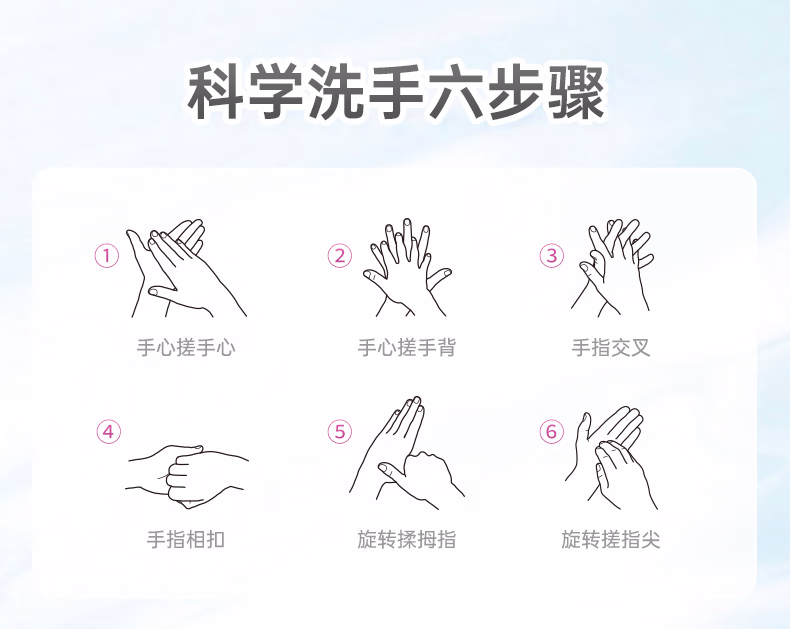 科学洗手六步骤

①
手心搓手心

②
手心搓手背

③
手指交叉

④
手指相扣

⑤
旋转揉拇指

⑥
旋转搓指尖