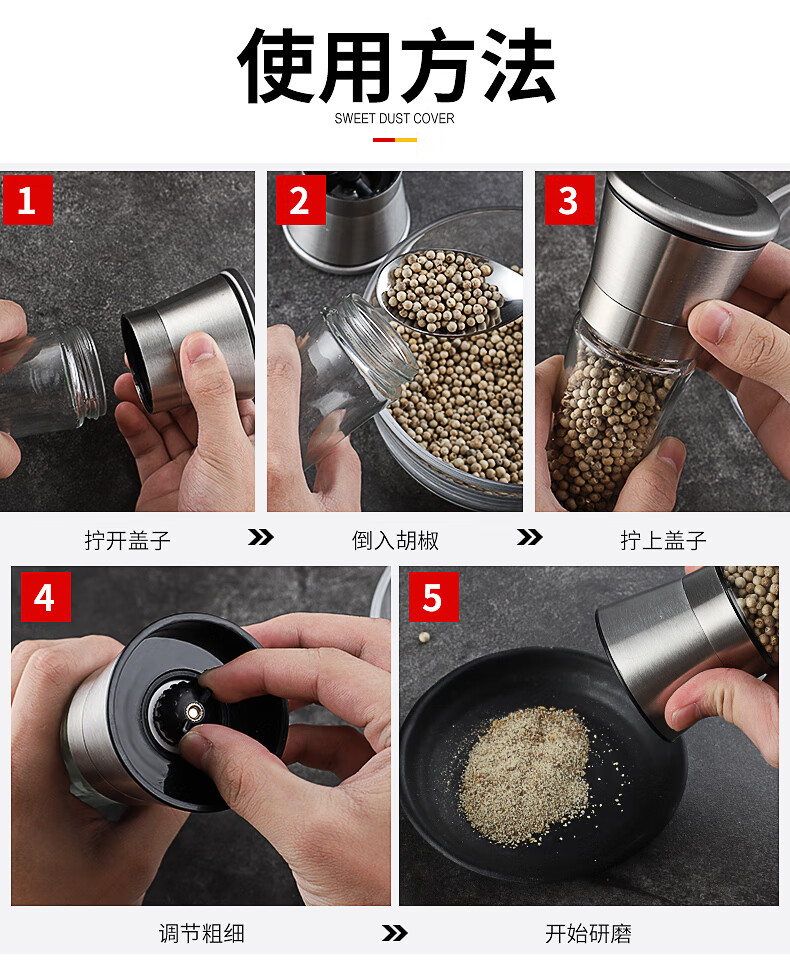 使用方法
SWEET DUST COVER

1
2
3

拧开盖子 » 倒入胡椒 » 拧上盖子

4
5

调节粗细 » 开始研磨