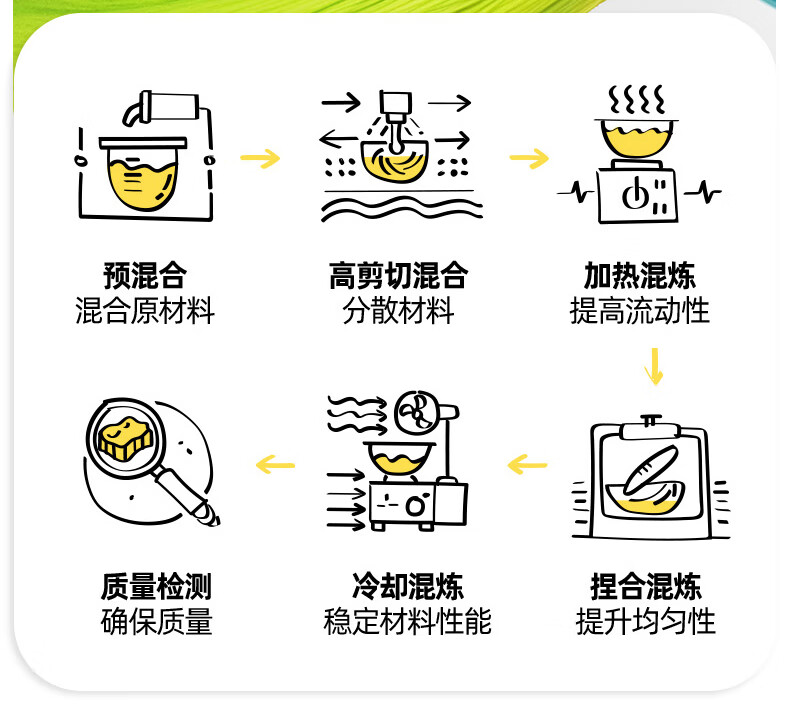 预混合
混合原材料

高剪切混合
分散材料

加热混炼
提高流动性

捏合混炼
提升均匀性

冷却混炼
稳定材料性能

质量检测
确保质量