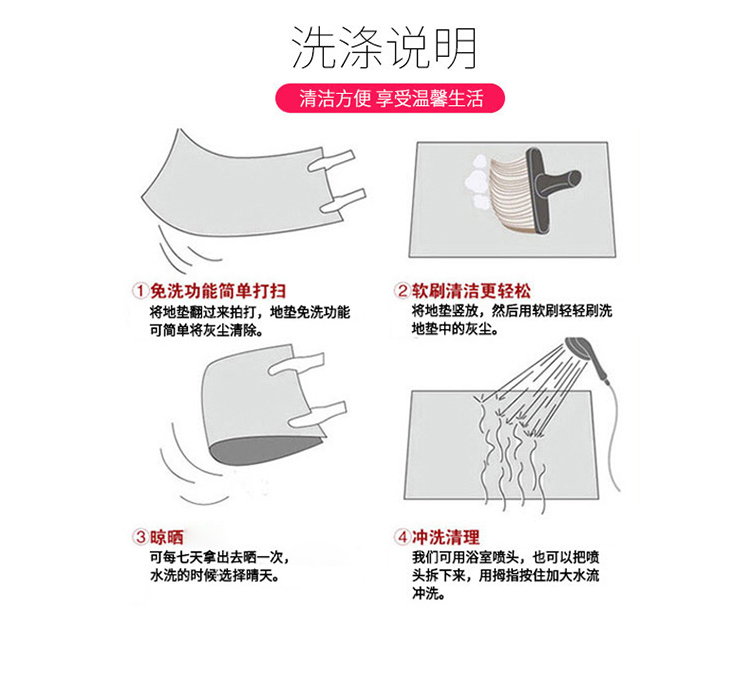 洗涤说明

清洁方便 享受温馨生活

1 免洗功能简单打扫
将地垫翻过来拍打，地垫免洗功能可简单将灰尘清除。

2 软刷清洁更轻松
将地垫竖放，然后用软刷轻轻刷洗地垫中的灰尘。

3 晾晒
可每七天拿出去晒一次，水洗的时候选择晴天。

4 冲洗清理
我们可用浴室喷头，也可以把喷头拆下来，用拇指按住加大水流冲洗。