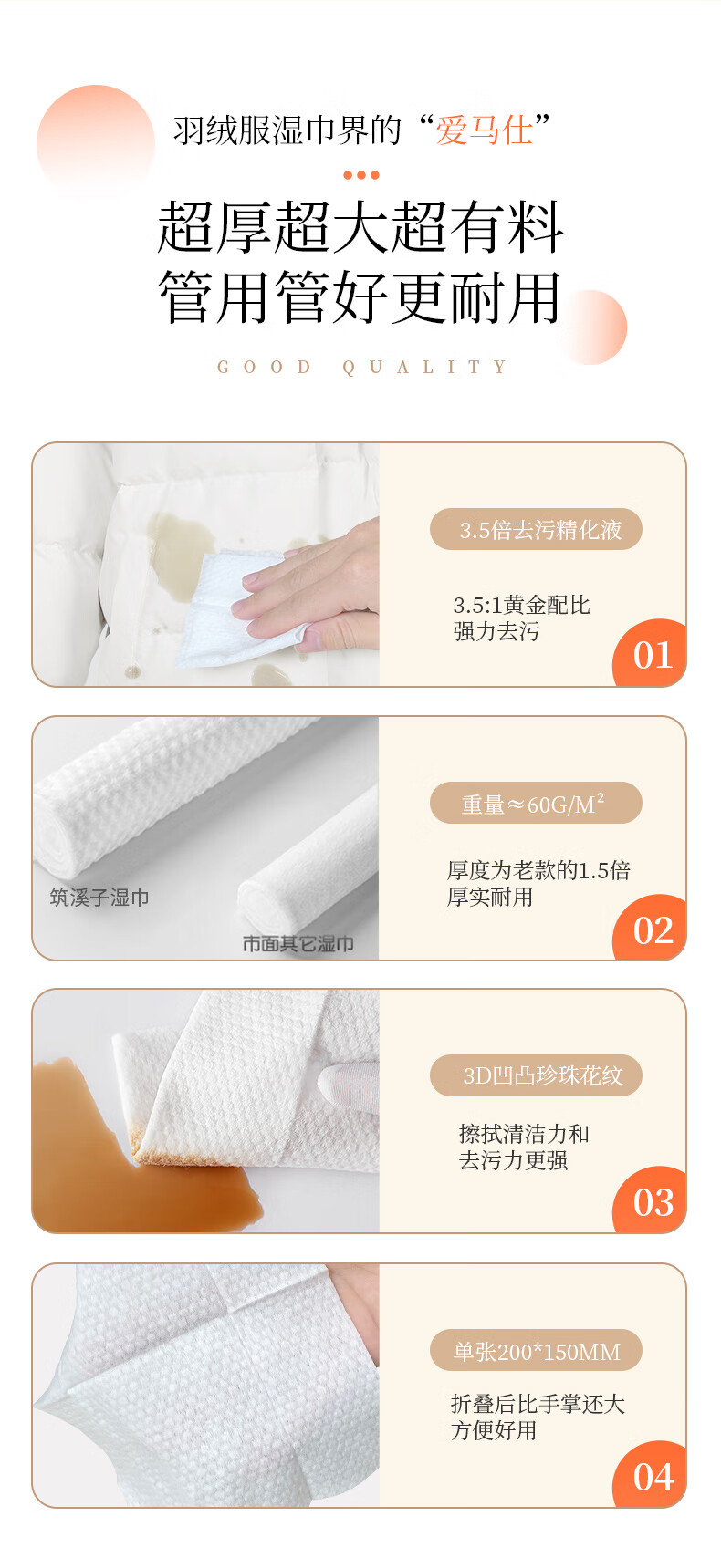 羽绒服湿巾界的“爱马仕”

超厚超大超有料
管用管好更耐用

GOOD QUALITY

3.5倍去污精化液

3.5:1黄金配比
强力去污

01

筑溪子湿巾

市面其它湿巾

重量≈60G/M$^2$

厚度为老款的1.5倍
厚实耐用

02

3D凹凸珍珠花纹

擦拭清洁力和
去污力更强

03

单张200*150MM

折叠后比手掌还大
方便好用

04