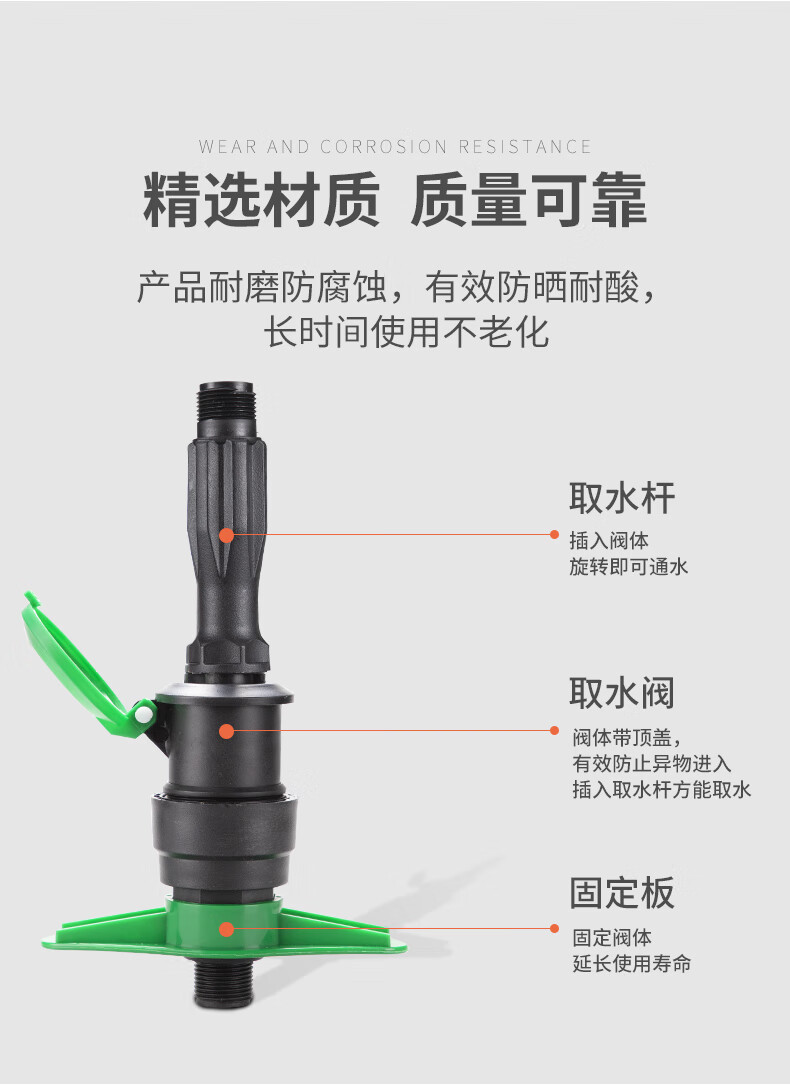 WEAR AND CORROSION RESISTANCE

精选材质 质量可靠

产品耐磨防腐蚀，有效防晒耐酸，长时间使用不老化

取水杆

插入阀体
旋转即可通水

取水阀

阀体带顶盖，
有效防止异物进入
插入取水杆方能取水

固定板

固定阀体
延长使用寿命