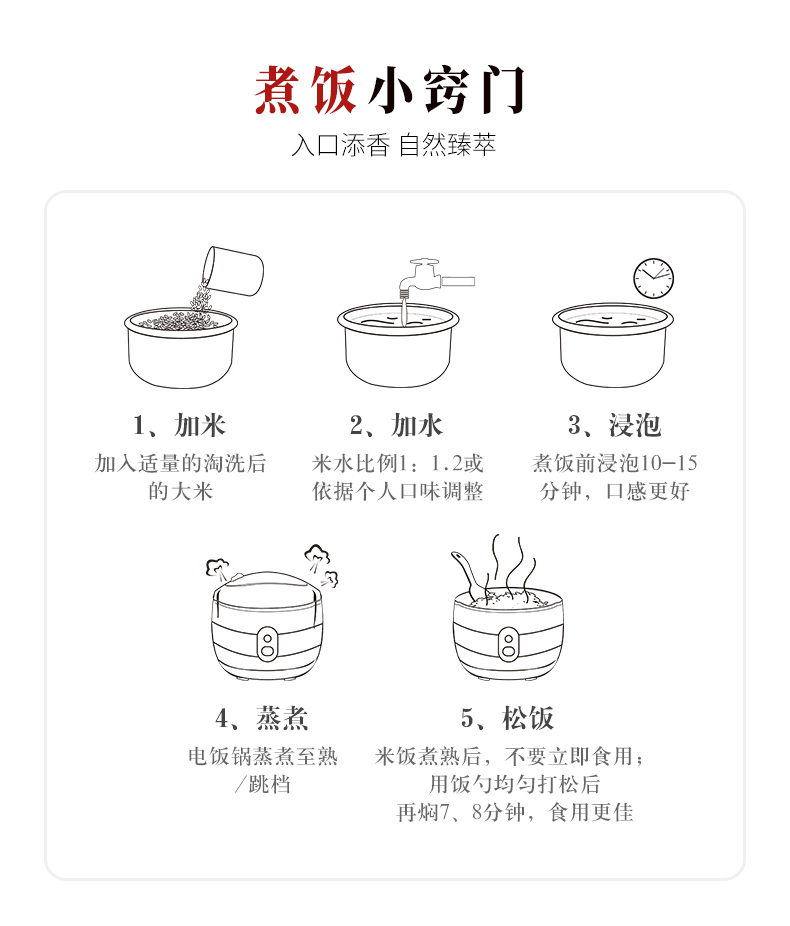 煮饭小窍门
入口添香 自然臻萃

1、加米
加入适量的淘洗后的大米

2、加水
米水比例1：1.2或依据个人口味调整

3、浸泡
煮饭前浸泡10-15分钟，口感更好

4、蒸煮
电饭锅蒸煮至熟/跳档

5、松饭
米饭煮熟后，不要立即食用；用饭勺均匀打松后再焖7、8分钟，食用更佳