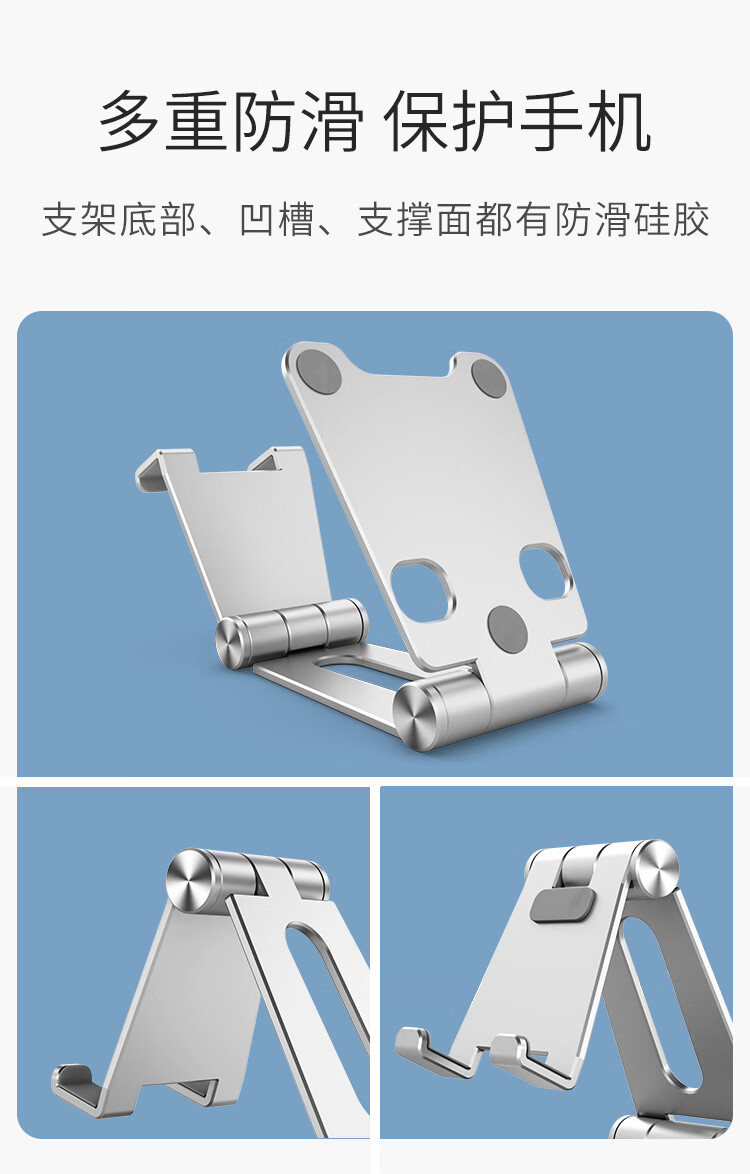 多重防滑 保护手机

支架底部、凹槽、支撑面都有防滑硅胶