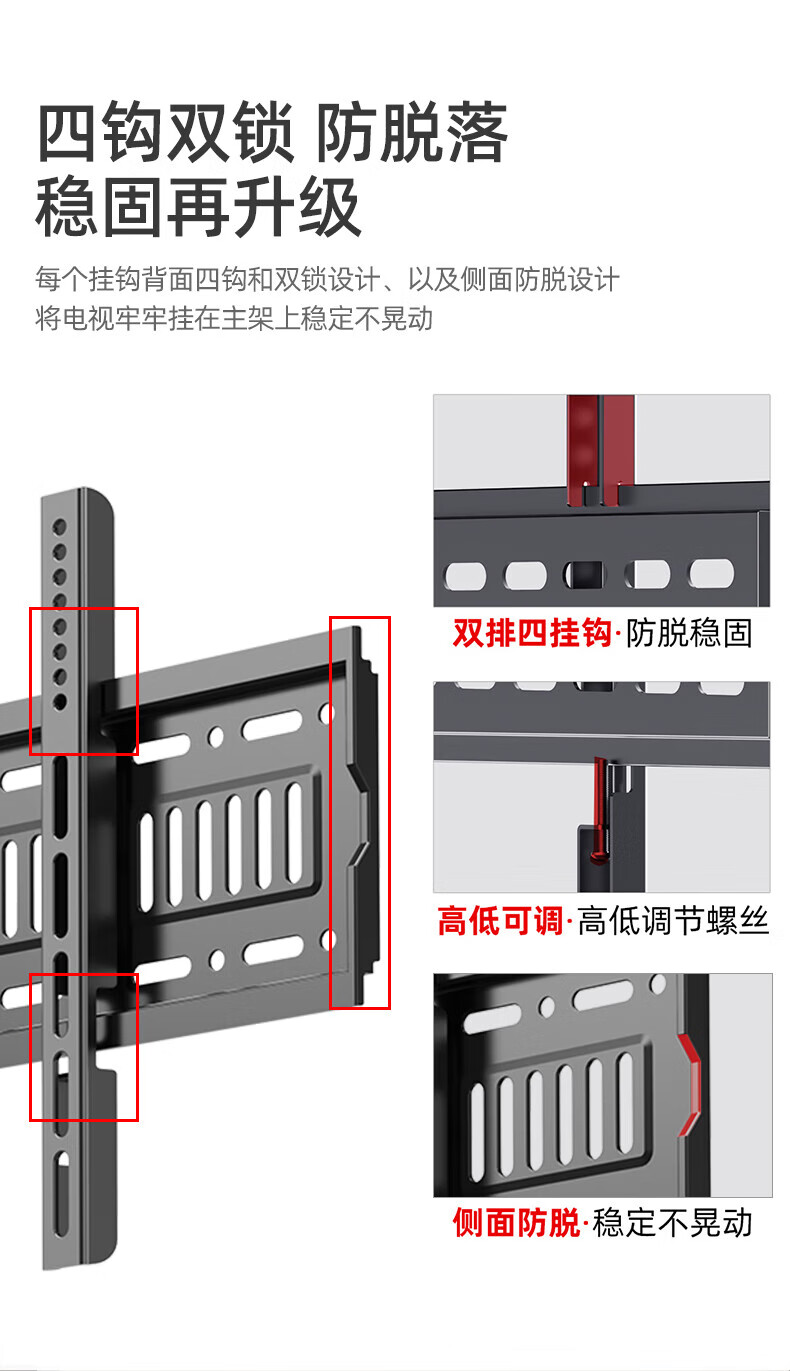 四钩双锁 防脱落
稳固再升级

每个挂钩背面四钩和双锁设计、以及侧面防脱设计
将电视牢牢挂在主架上稳定不晃动

双排四挂钩·防脱稳固

高低可调·高低调节螺丝

侧面防脱·稳定不晃动