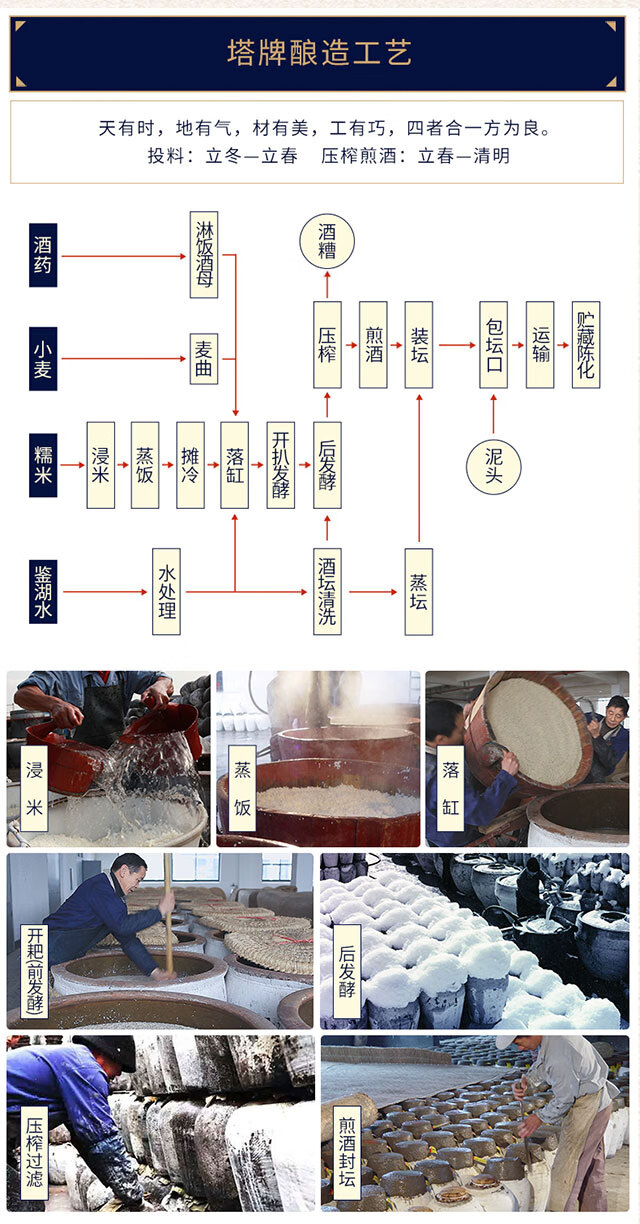 塔牌酿造工艺

天有时，地有气，材有美，工有巧，四者合一方为良。
投料：立冬—立春　压榨煎酒：立春—清明

酒药
淋饭酒母
小麦
麦曲
糯米
浸米
蒸饭
摊冷
落缸
开扒发酵
后发酵
压榨
酒糟
煎酒
装坛
包坛口
运输
贮藏陈化
泥头
鉴湖水
水处理
酒坛清洗
蒸坛

浸米
蒸饭
落缸
开耙（前发酵）
后发酵
压榨过滤
煎酒封坛