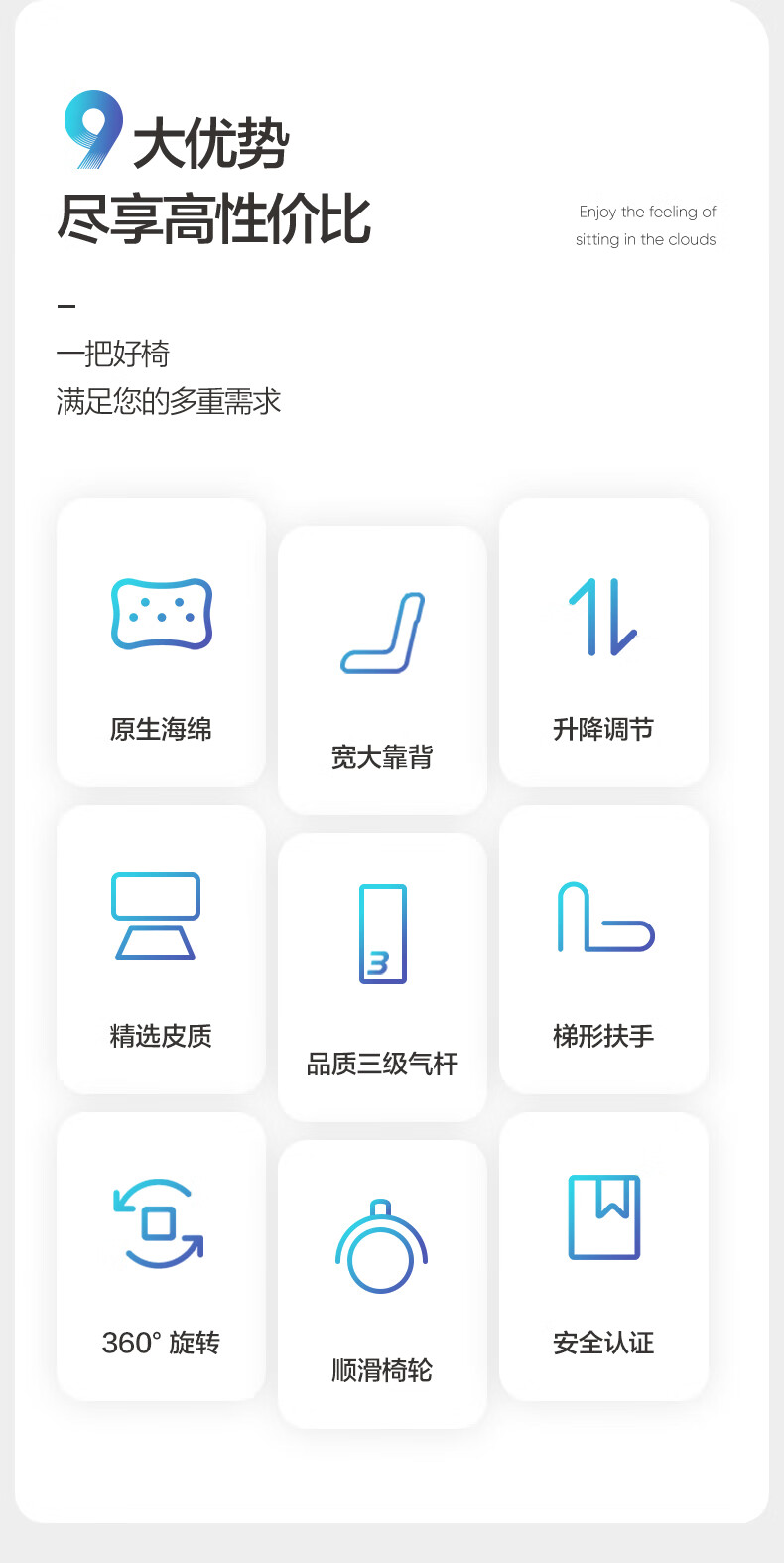 9大优势
尽享高性价比

Enjoy the feeling of sitting in the clouds

-
一把好椅
满足您的多重需求

原生海绵

宽大靠背

升降调节

精选皮质

3
品质三级气杆

梯形扶手

360° 旋转

顺滑椅轮

安全认证