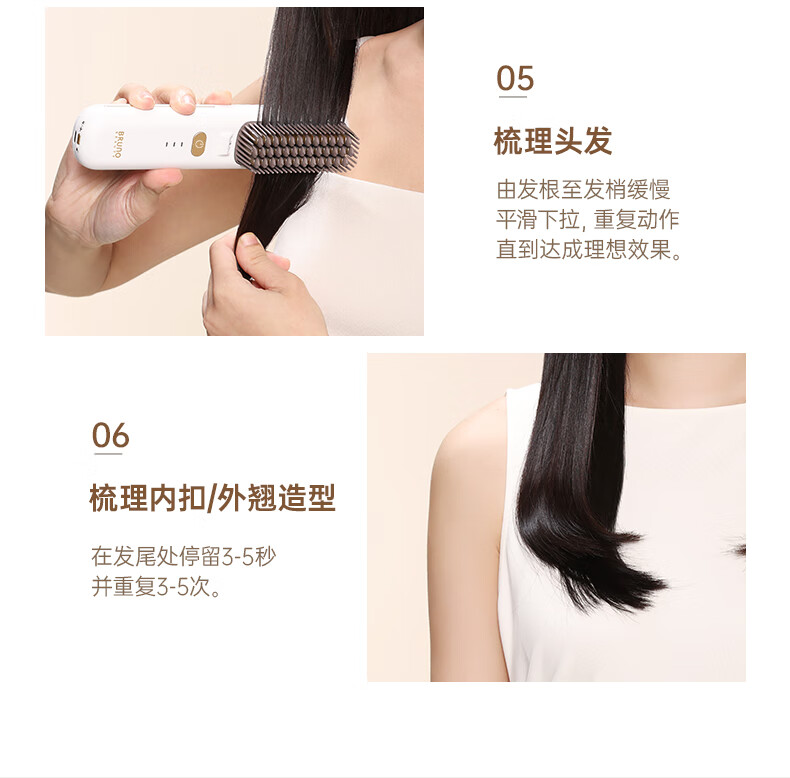 BRUNO

05

梳理头发

由发根至发梢缓慢平滑下拉, 重复动作直到达成理想效果。

06

梳理内扣/外翘造型

在发尾处停留3-5秒并重复3-5次。