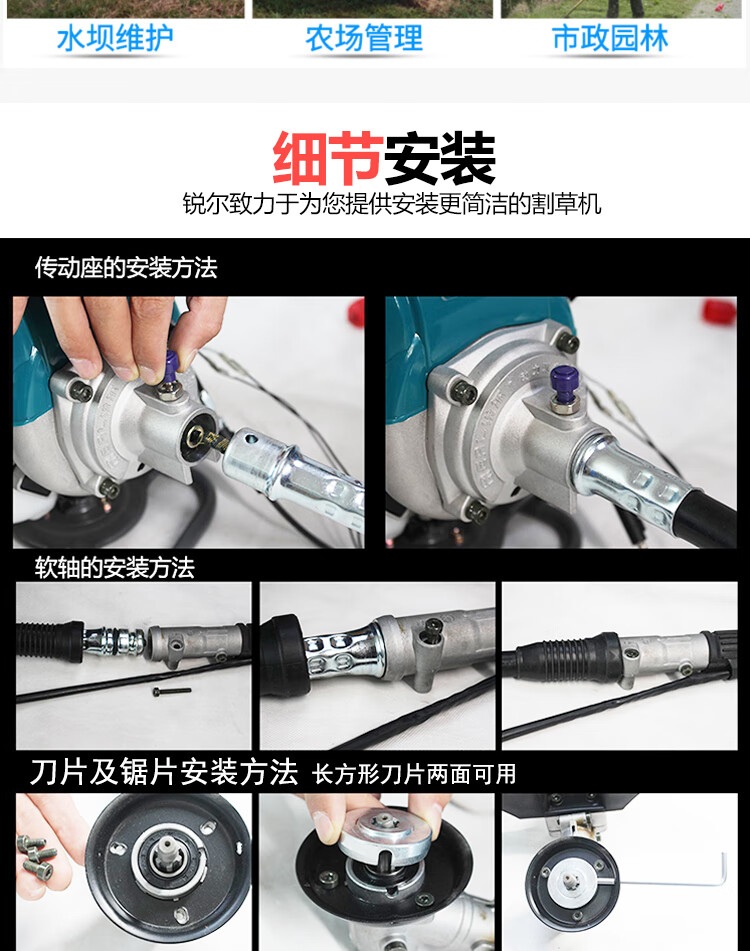 水坝维护

农场管理

市政园林

细节安装

锐尔致力于为您提供安装更简洁的割草机

传动座的安装方法

软轴的安装方法

刀片及锯片安装方法 长方形刀片两面可用