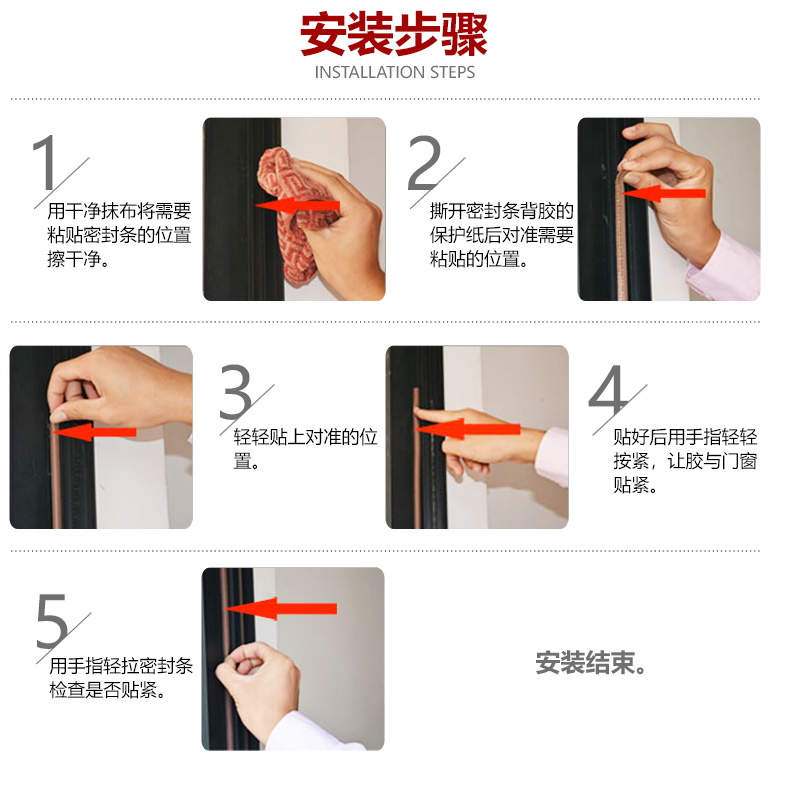 安装步骤
INSTALLATION STEPS

1
用干净抹布将需要粘贴密封条的位置擦干净。

2
撕开密封条背胶的保护纸后对准需要粘贴的位置。

3
轻轻贴上对准的位置。

4
贴好后用手指轻轻按紧，让胶与门窗贴紧。

5
用手指轻拉密封条检查是否贴紧。

安装结束。