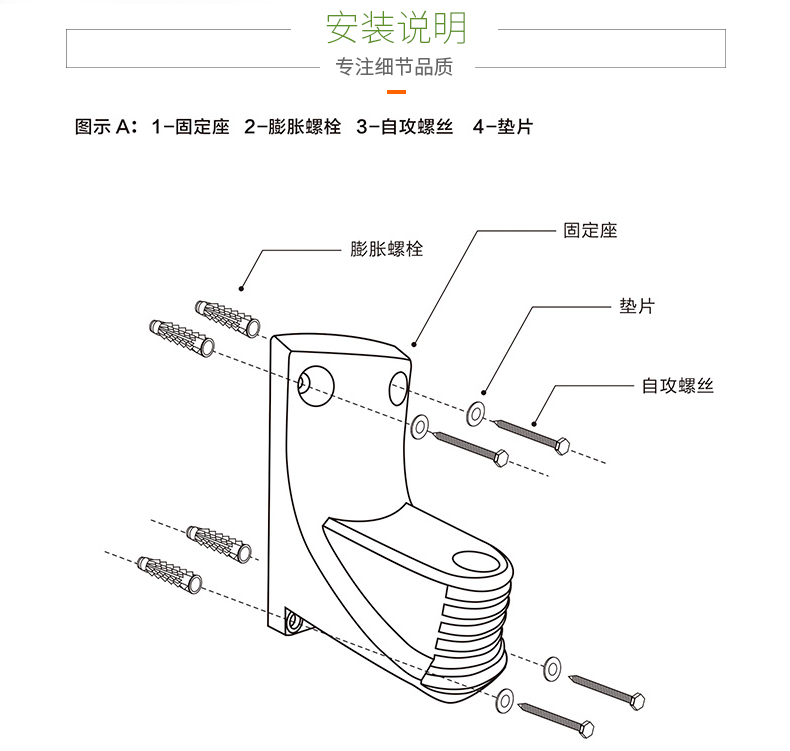 安装说明

专注细节品质

图示 A：1-固定座 2-膨胀螺栓 3-自攻螺丝 4-垫片

膨胀螺栓

固定座

垫片

自攻螺丝