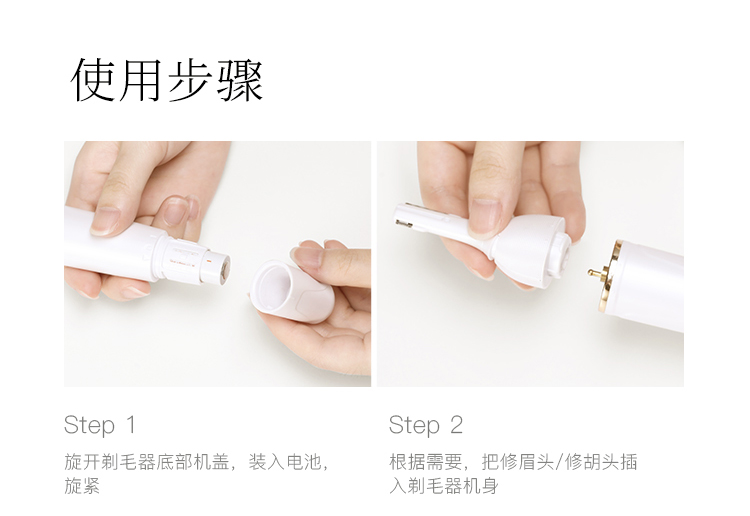 使用步骤

Step 1

旋开剃毛器底部机盖，装入电池，旋紧

Step 2

根据需要，把修眉头/修胡头插入剃毛器机身