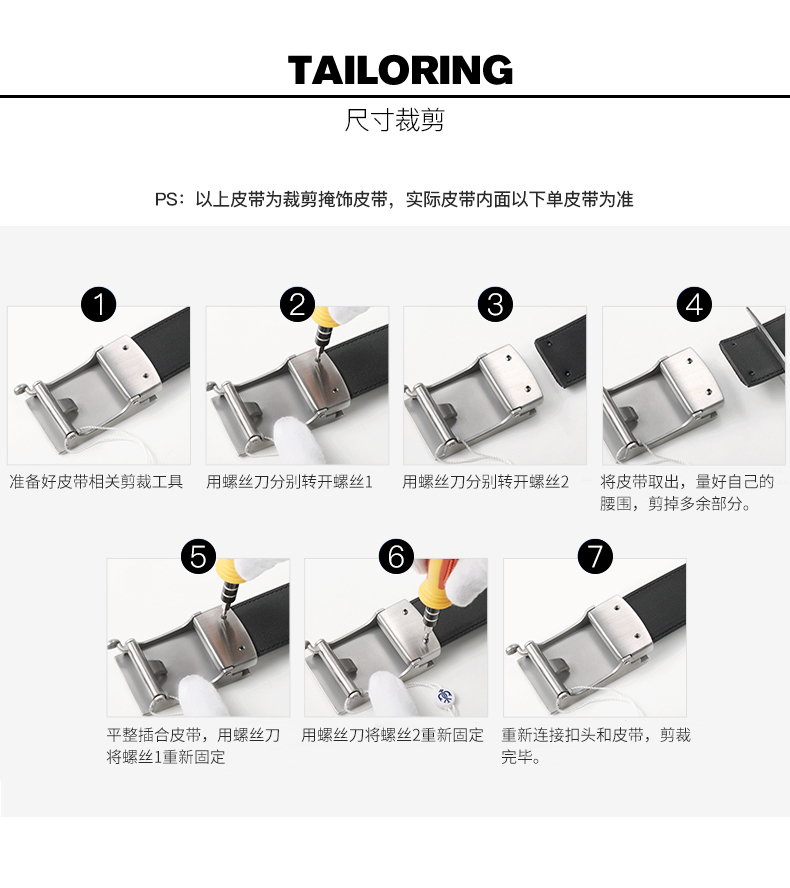 TAILORING

尺寸裁剪

PS：以上皮带为裁剪掩饰皮带，实际皮带内面以下单皮带为准

1

准备好皮带相关剪裁工具

2

用螺丝刀分别转开螺丝1

3

用螺丝刀分别转开螺丝2

4

将皮带取出，量好自己的腰围，剪掉多余部分。

5

平整插合皮带，用螺丝刀将螺丝1重新固定

6

用螺丝刀将螺丝2重新固定

7

重新连接扣头和皮带，剪裁完毕。