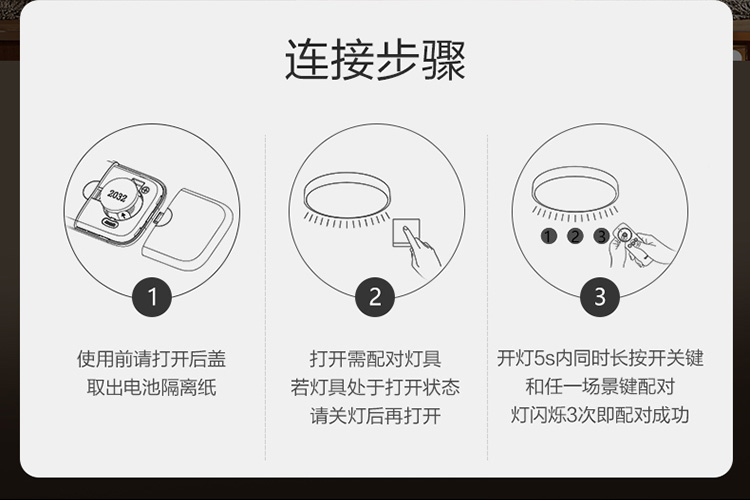 连接步骤

2032

1

使用前请打开后盖
取出电池隔离纸

2

打开需配对灯具
若灯具处于打开状态
请关灯后再打开

1 2 3

3

开灯5s内同时长按开关键
和任一场景键配对
灯闪烁3次即配对成功