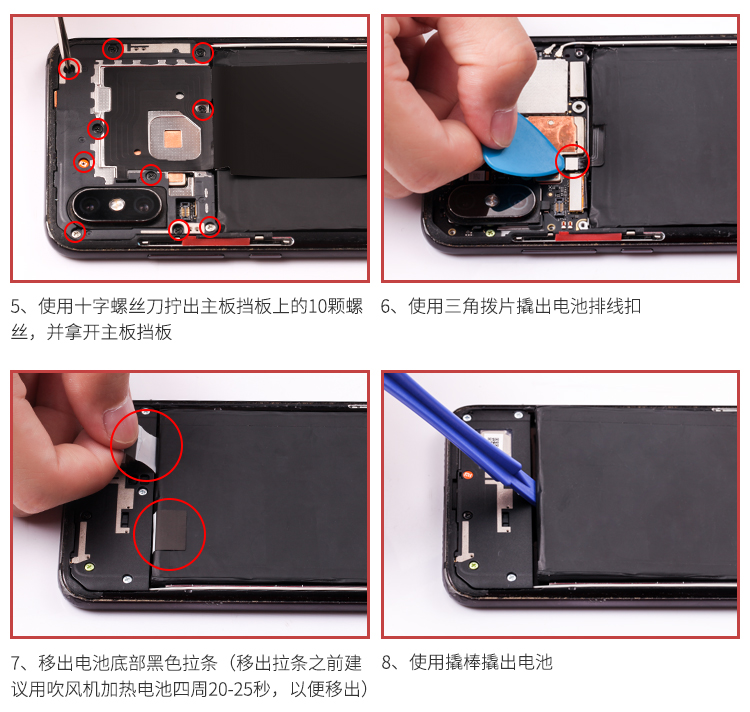 5、使用十字螺丝刀拧出主板挡板上的10颗螺丝，并拿开主板挡板

6、使用三角拨片撬出电池排线扣

7、移出电池底部黑色拉条（移出拉条之前建议用吹风机加热电池四周20-25秒，以便移出）

8、使用撬棒撬出电池