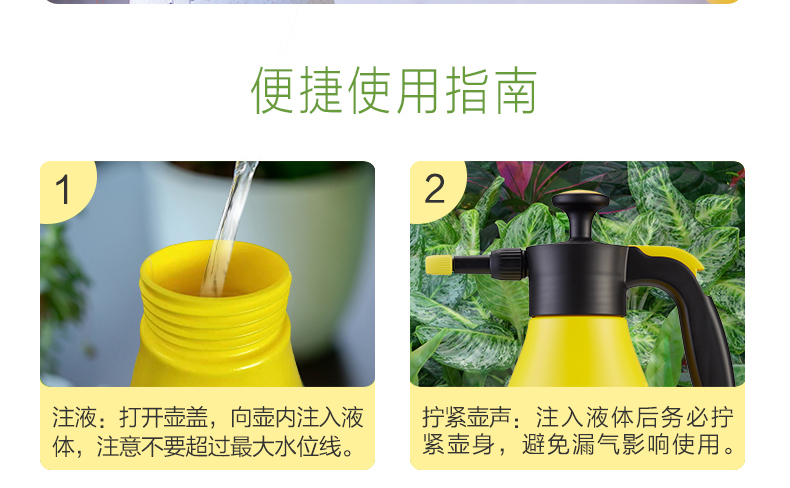 便捷使用指南

1

注液：打开壶盖，向壶内注入液体，注意不要超过最大水位线。

2

拧紧壶声：注入液体后务必拧紧壶身，避免漏气影响使用。