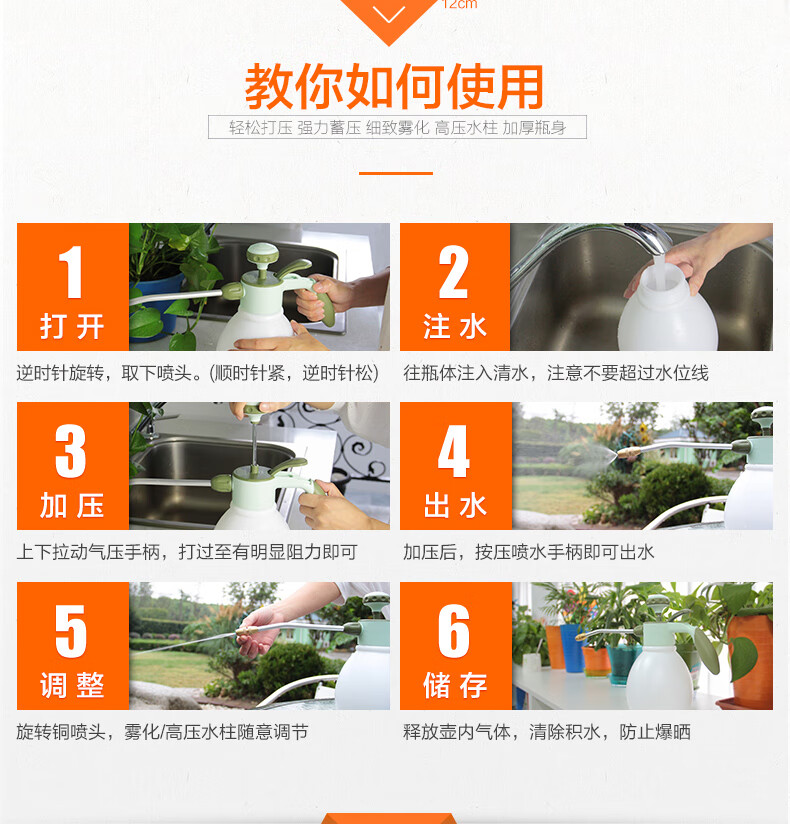 12cm

教你如何使用

轻松打压 强力蓄压 细致雾化 高压水柱 加厚瓶身

1
打开

逆时针旋转，取下喷头。(顺时针紧，逆时针松)

2
注水

往瓶体注入清水，注意不要超过水位线

3
加压

上下拉动气压手柄，打过至有明显阻力即可

4
出水

加压后，按压喷水手柄即可出水

5
调整

旋转铜喷头，雾化/高压水柱随意调节

6
储存

释放壶内气体，清除积水，防止爆晒