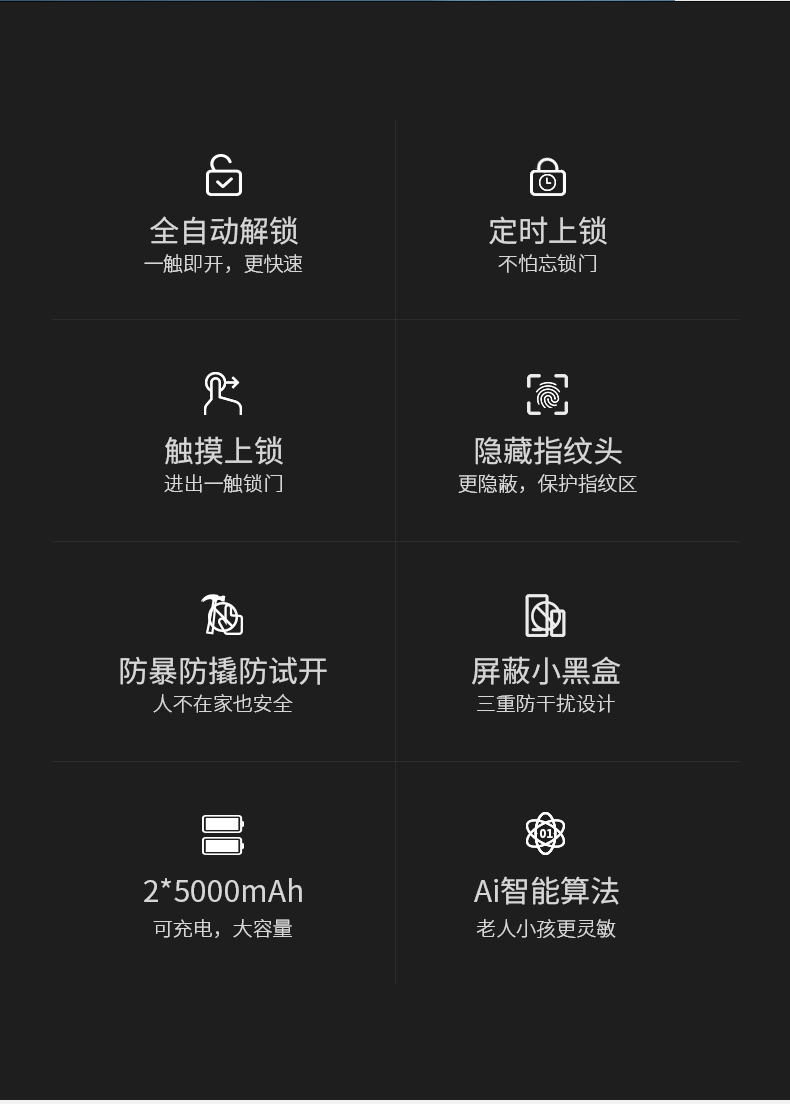 全自动解锁
一触即开，更快速

定时上锁
不怕忘锁门

触摸上锁
进出一触锁门

隐藏指纹头
更隐蔽，保护指纹区

防暴防撬防试开
人不在家也安全

屏蔽小黑盒
三重防干扰设计

2*5000mAh
可充电，大容量

Ai智能算法
老人小孩更灵敏