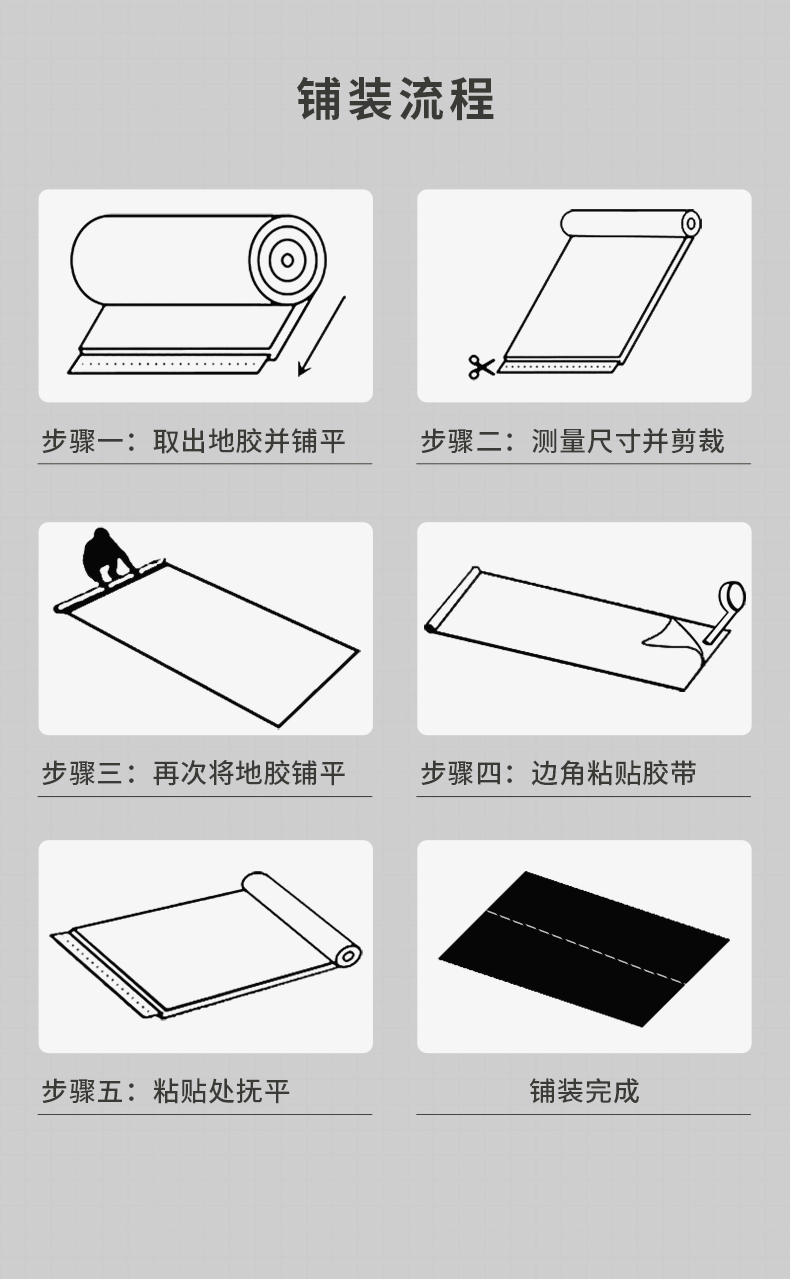 铺装流程

步骤一：取出地胶并铺平

步骤二：测量尺寸并剪裁

步骤三：再次将地胶铺平

步骤四：边角粘贴胶带

步骤五：粘贴处抚平

铺装完成