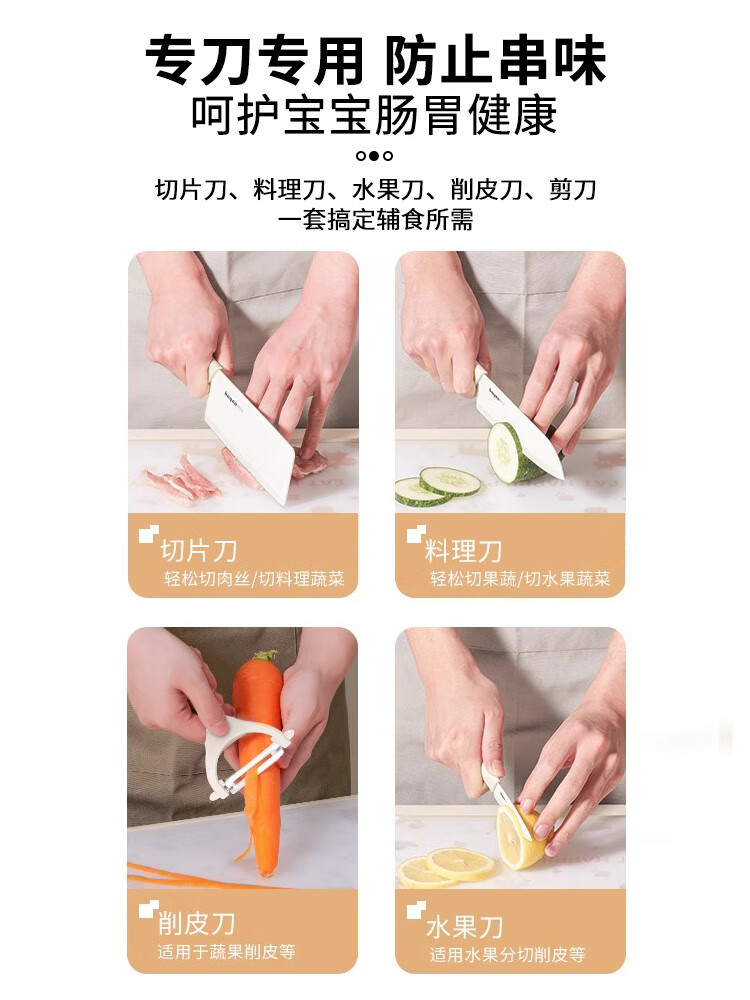 专刀专用 防止串味
呵护宝宝肠胃健康

切片刀、料理刀、水果刀、削皮刀、剪刀
一套搞定辅食所需

切片刀
轻松切肉丝/切料理蔬菜

料理刀
轻松切果蔬/切水果蔬菜

削皮刀
适用于蔬果削皮等

水果刀
适用水果分切削皮等