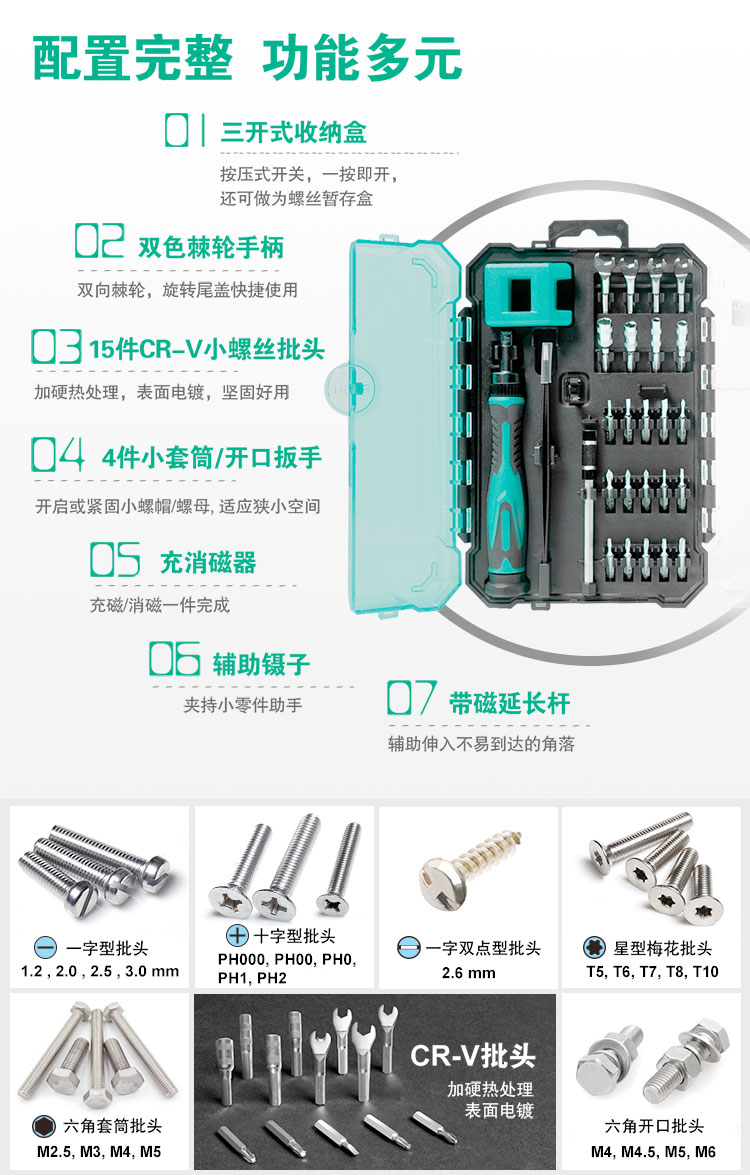 配置完整 功能多元

01 三开式收纳盒

按压式开关，一按即开，还可做为螺丝暂存盒

02 双色棘轮手柄

双向棘轮，旋转尾盖快捷使用

03 15件CR-V小螺丝批头

加硬热处理，表面电镀，坚固好用

04 4件小套筒/开口扳手

开启或紧固小螺帽/螺母, 适应狭小空间

05 充消磁器

充磁/消磁一件完成

06 辅助镊子

夹持小零件助手

07 带磁延长杆

辅助伸入不易到达的角落

一字型批头
1.2 , 2.0 , 2.5 , 3.0 mm

十字型批头
PH000, PH00, PH0, PH1, PH2

一字双点型批头
2.6 mm

星型梅花批头
T5, T6, T7, T8, T10

六角套筒批头
M2.5, M3, M4, M5

CR-V批头
加硬热处理
表面电镀

六角开口批头
M4, M4.5, M5, M6