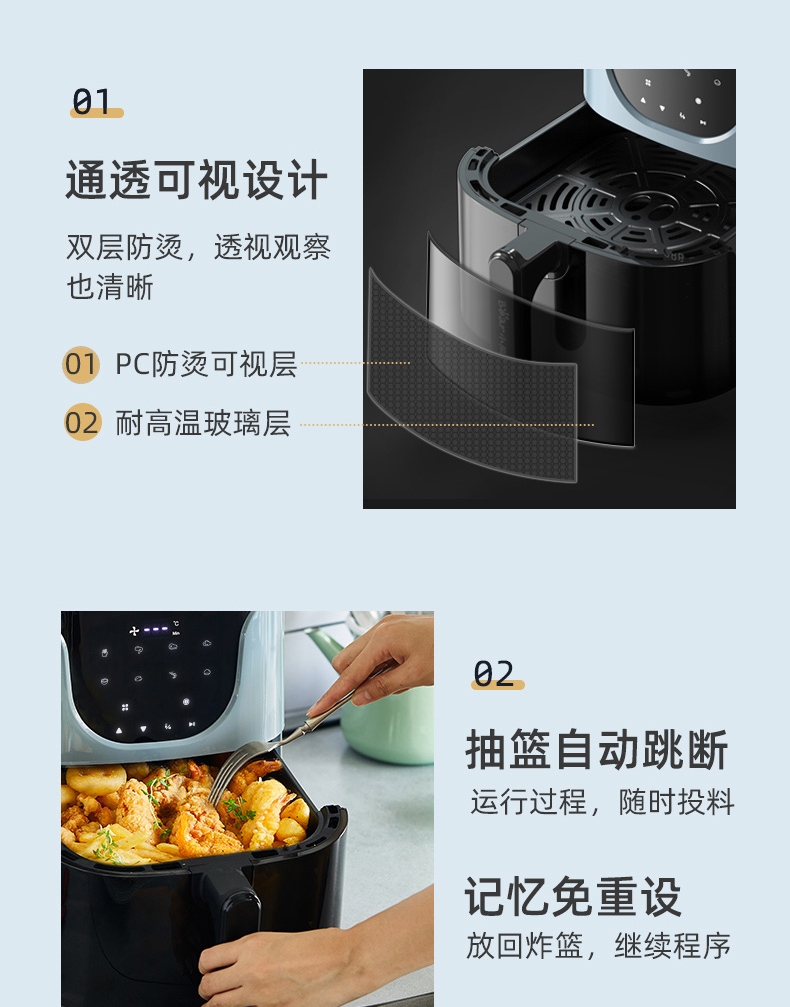 01

通透可视设计

双层防烫，透视观察也清晰

01 PC防烫可视层

02 耐高温玻璃层

02

抽篮自动跳断

运行过程，随时投料

记忆免重设

放回炸篮，继续程序