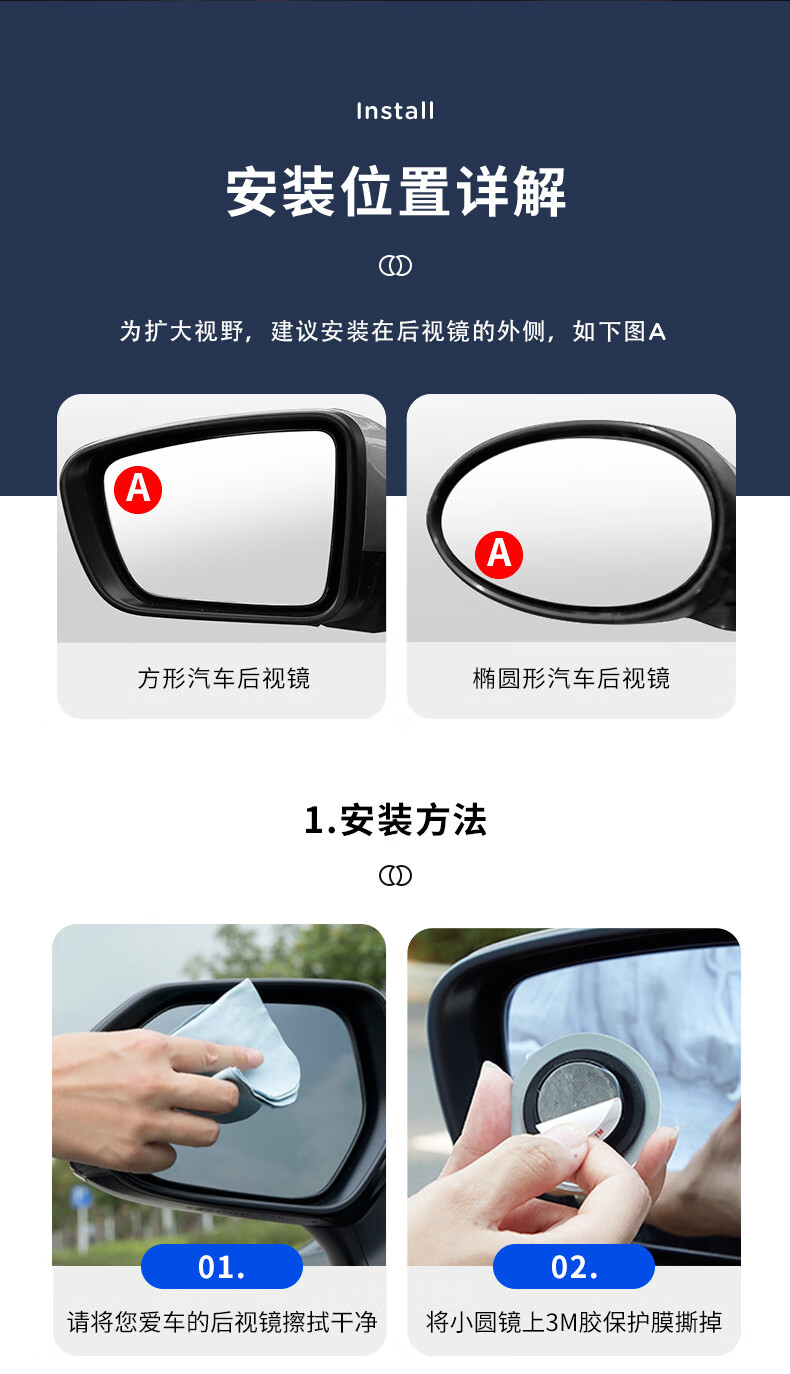 Install

安装位置详解

为扩大视野，建议安装在后视镜的外侧，如下图A

A

方形汽车后视镜

A

椭圆形汽车后视镜

1.安装方法

01.

请将您爱车的后视镜擦拭干净

02.

将小圆镜上3M胶保护膜撕掉