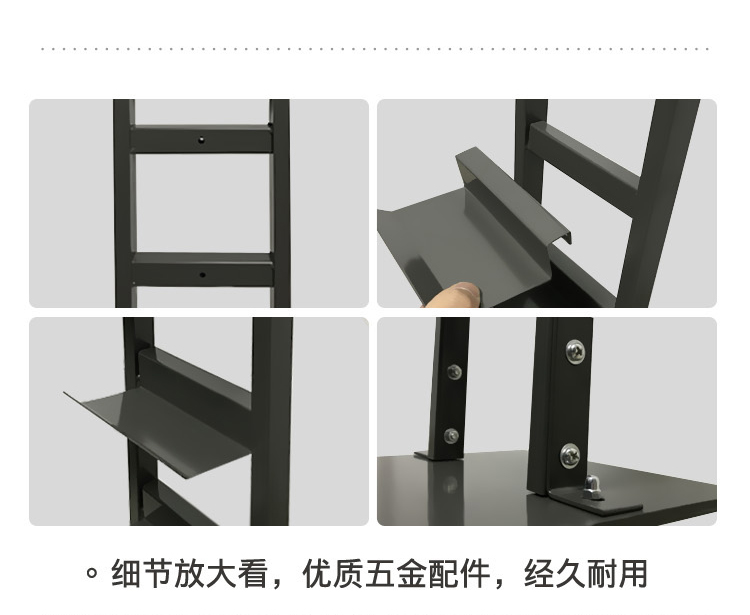 ◦ 细节放大看，优质五金配件，经久耐用