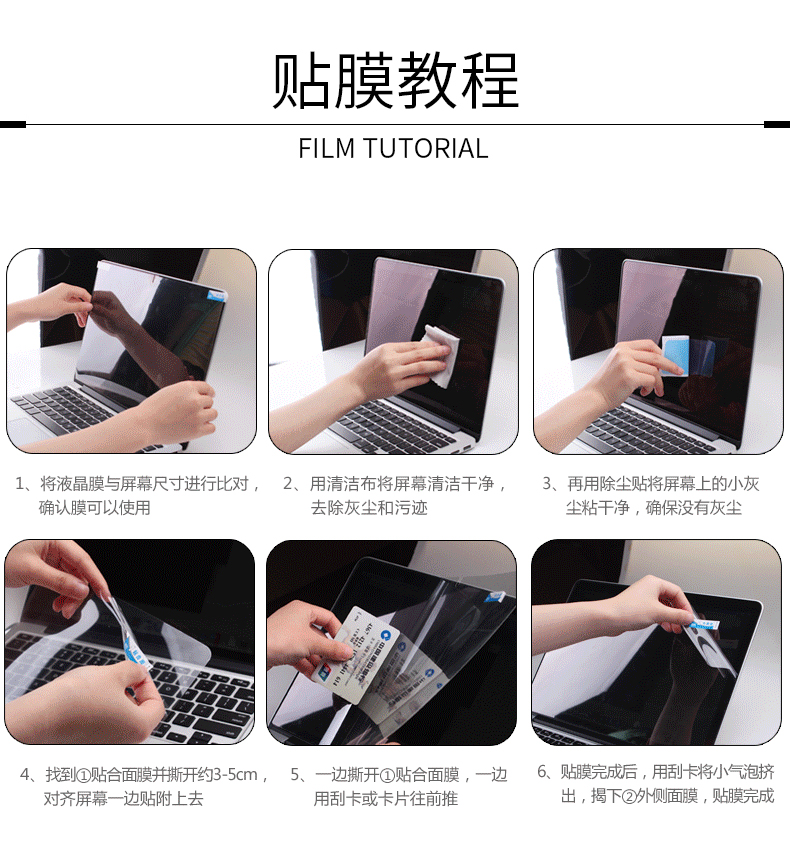 贴膜教程

FILM TUTORIAL

1、将液晶膜与屏幕尺寸进行比对，确认膜可以使用

2、用清洁布将屏幕清洁干净，去除灰尘和污迹

3、再用除尘贴将屏幕上的小灰尘粘干净，确保没有灰尘

4、找到①贴合面膜并撕开约3-5cm，对齐屏幕一边贴附上去

5、一边撕开①贴合面膜，一边用刮卡或卡片往前推

6、贴膜完成后，用刮卡将小气泡挤出，揭下②外侧面膜，贴膜完成