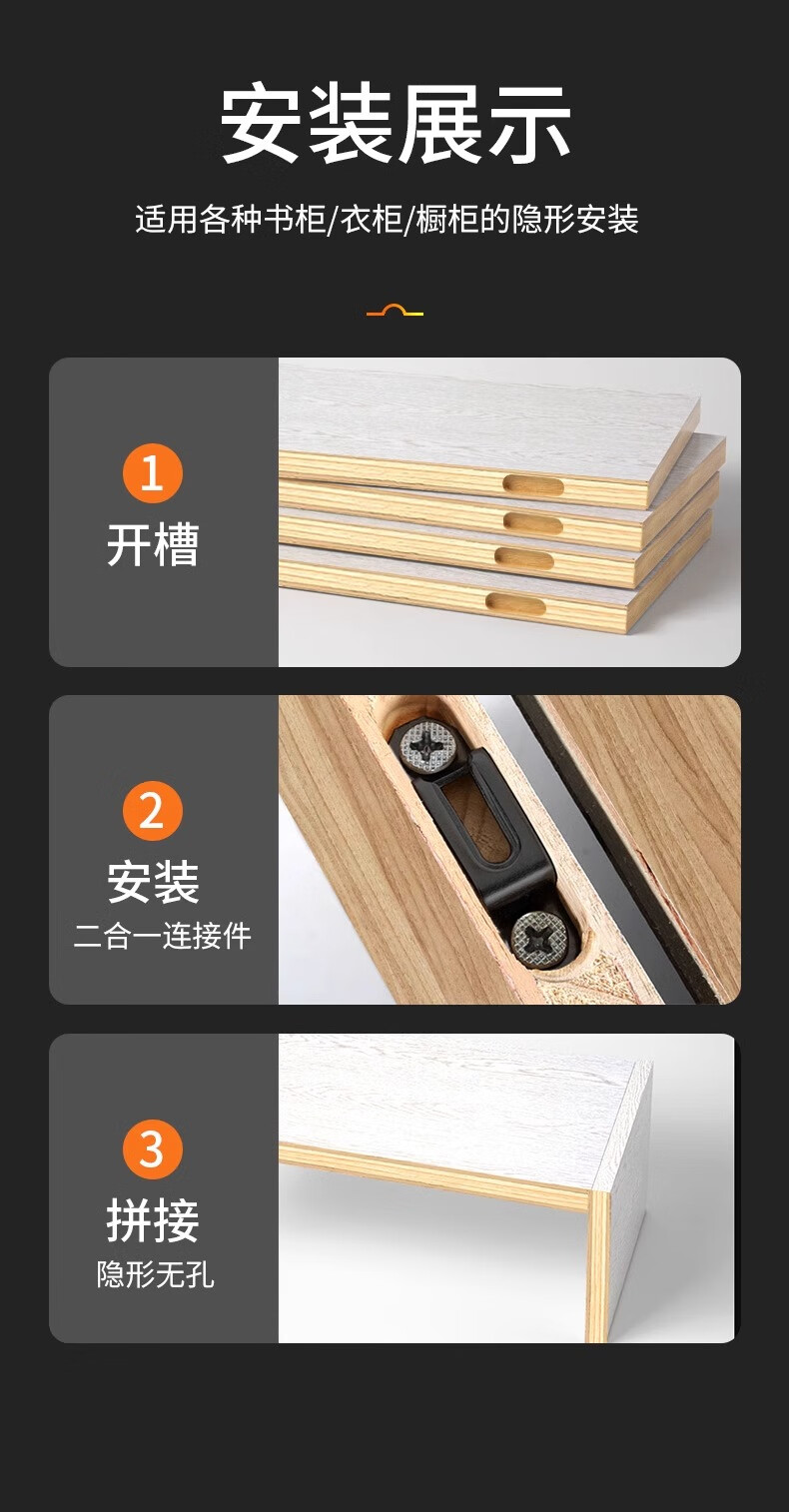 安装展示

适用各种书柜/衣柜/橱柜的隐形安装

1
开槽

2
安装
二合一连接件

3
拼接
隐形无孔