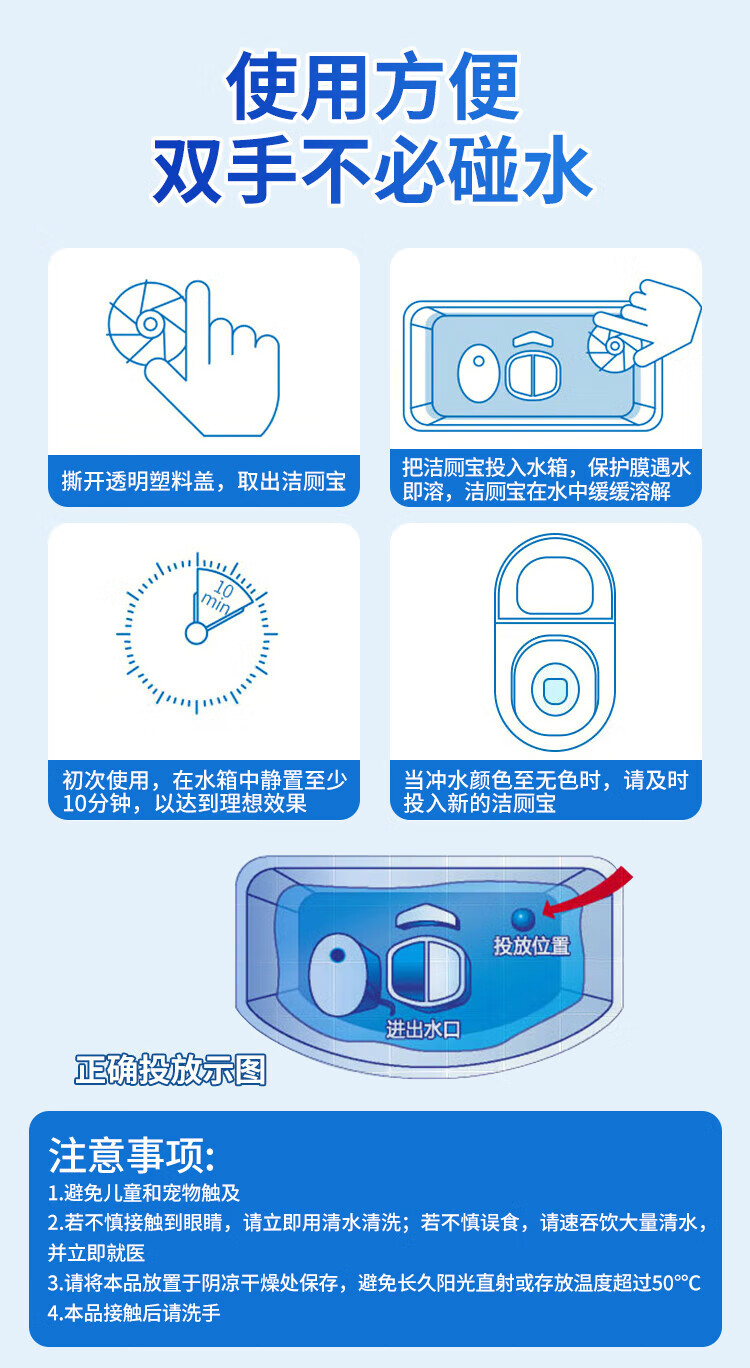 使用方便
双手不必碰水

撕开透明塑料盖，取出洁厕宝

把洁厕宝投入水箱，保护膜遇水即溶，洁厕宝在水中缓缓溶解

10 min

初次使用，在水箱中静置至少10分钟，以达到理想效果

当冲水颜色至无色时，请及时投入新的洁厕宝

投放位置

进出水口

正确投放示图

注意事项:
1.避免儿童和宠物触及
2.若不慎接触到眼睛，请立即用清水清洗；若不慎误食，请速吞饮大量清水，并立即就医
3.请将本品放置于阴凉干燥处保存，避免长久阳光直射或存放温度超过50°C
4.本品接触后请洗手