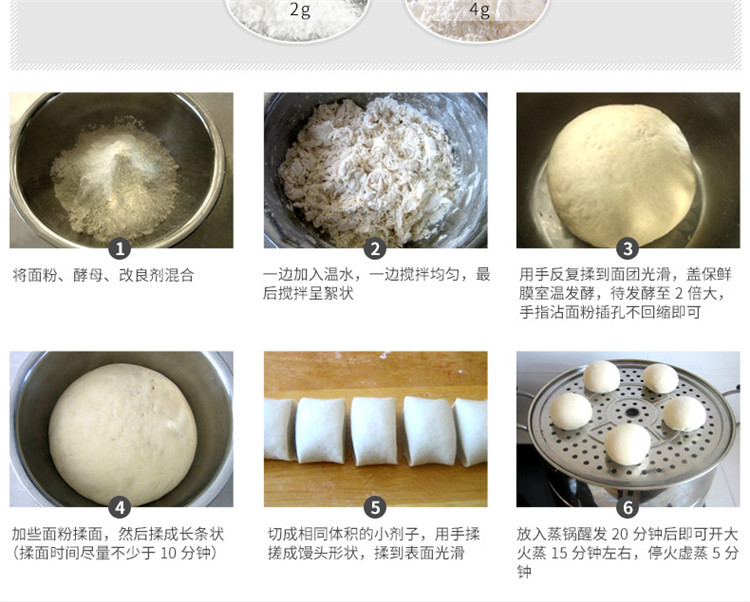 2g

4g

1

将面粉、酵母、改良剂混合

2

一边加入温水，一边搅拌均匀，最后搅拌呈絮状

3

用手反复揉到面团光滑，盖保鲜膜室温发酵，待发酵至 2 倍大，手指沾面粉插孔不回缩即可

4

加些面粉揉面，然后揉成长条状（揉面时间尽量不少于 10 分钟）

5

切成相同体积的小剂子，用手揉搓成馒头形状，揉到表面光滑

6

放入蒸锅醒发 20 分钟后即可开大火蒸 15 分钟左右，停火虚蒸 5 分钟