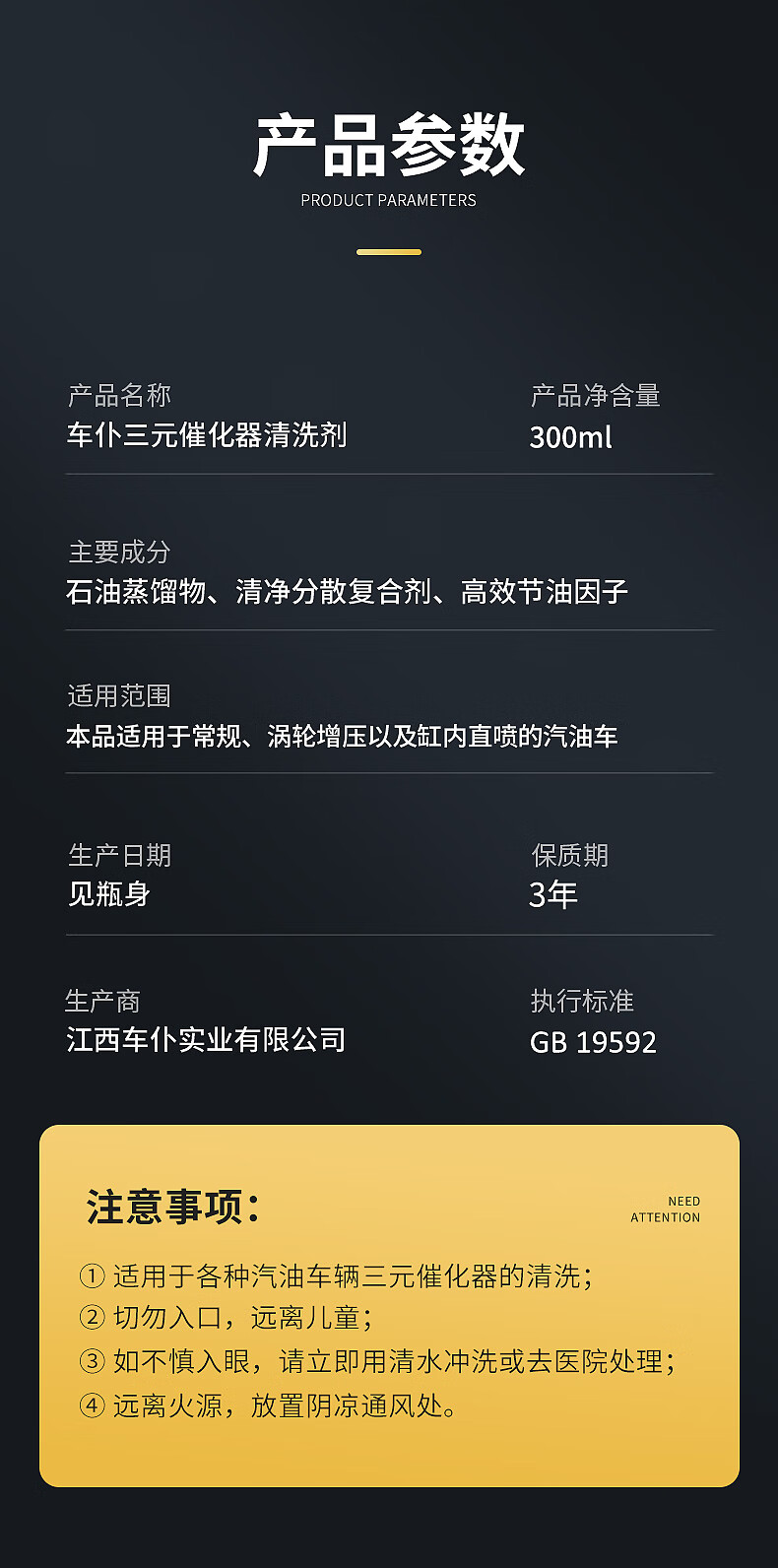 产品参数
PRODUCT PARAMETERS

产品名称
车仆三元催化器清洗剂

产品净含量
300ml

主要成分
石油蒸馏物、清净分散复合剂、高效节油因子

适用范围
本品适用于常规、涡轮增压以及缸内直喷的汽油车

生产日期
见瓶身

保质期
3年

生产商
江西车仆实业有限公司

执行标准
GB 19592

注意事项：
NEED ATTENTION

① 适用于各种汽油车辆三元催化器的清洗；
② 切勿入口，远离儿童；
③ 如不慎入眼，请立即用清水冲洗或去医院处理；
④ 远离火源，放置阴凉通风处。