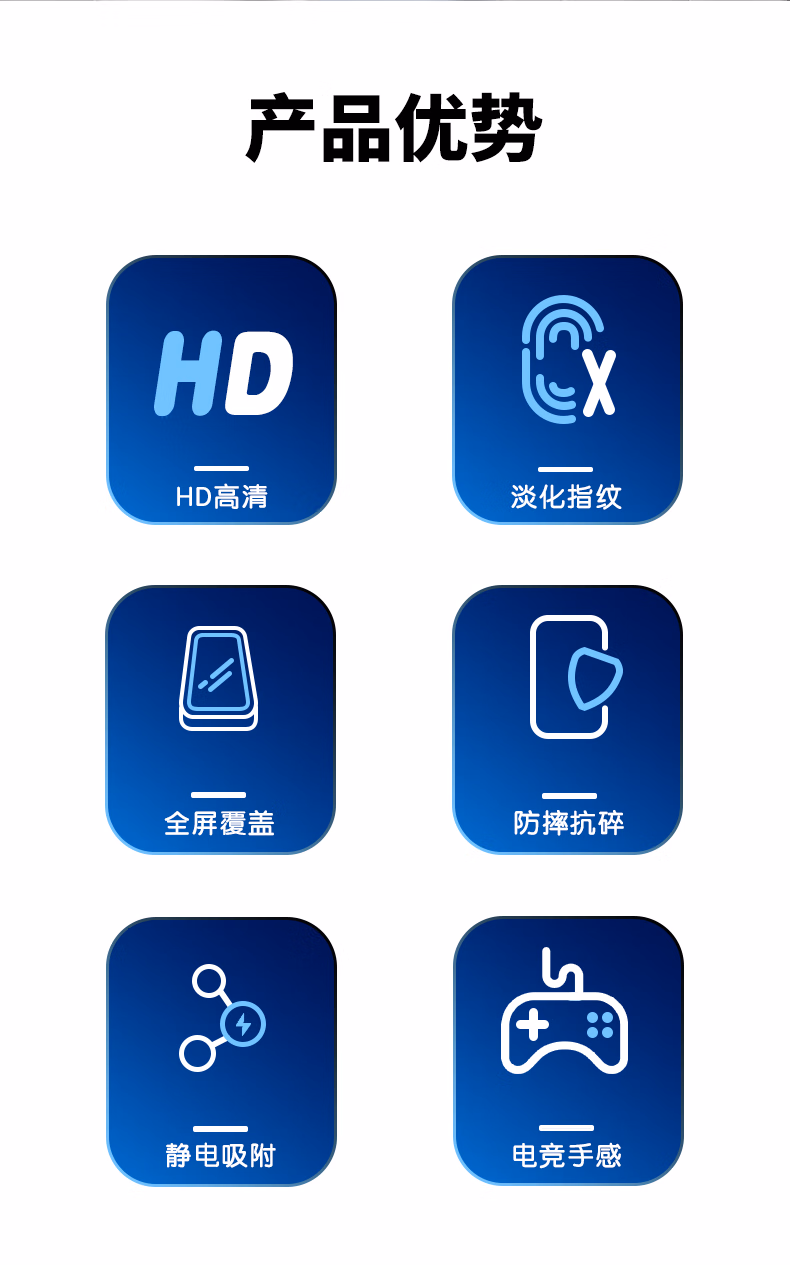 产品优势

HD

HD高清

淡化指纹

全屏覆盖

防摔抗碎

静电吸附

电竞手感