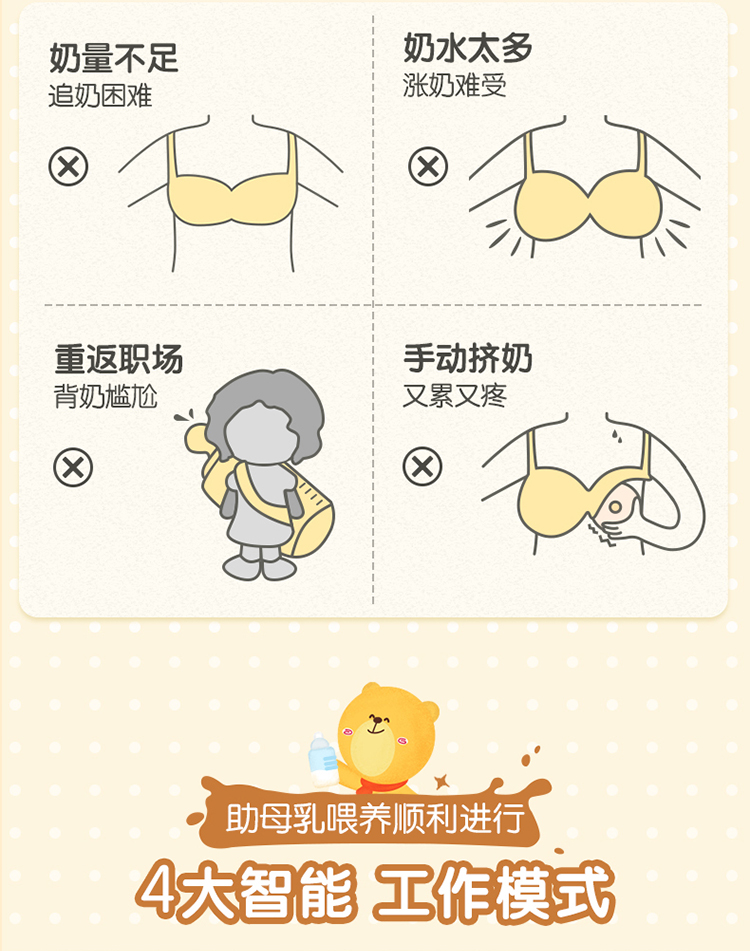 奶量不足
追奶困难

奶水太多
涨奶难受

重返职场
背奶尴尬

手动挤奶
又累又疼

助母乳喂养顺利进行

4大智能 工作模式