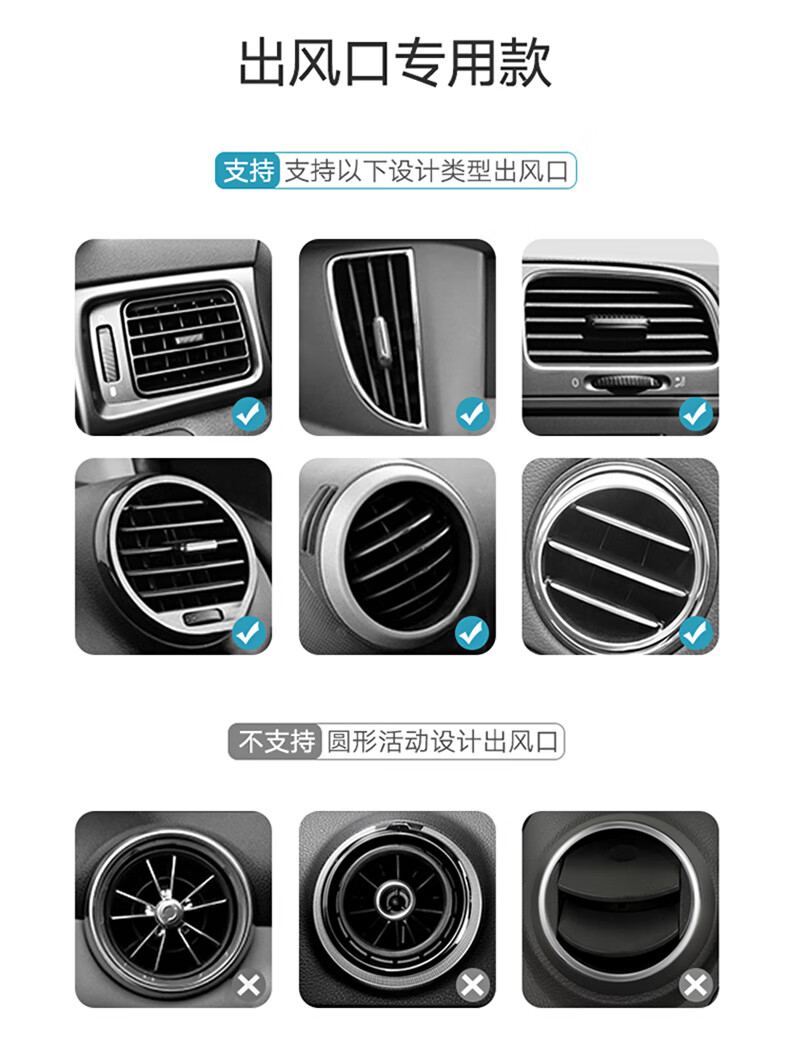 出风口专用款

支持 支持以下设计类型出风口

不支持 圆形活动设计出风口