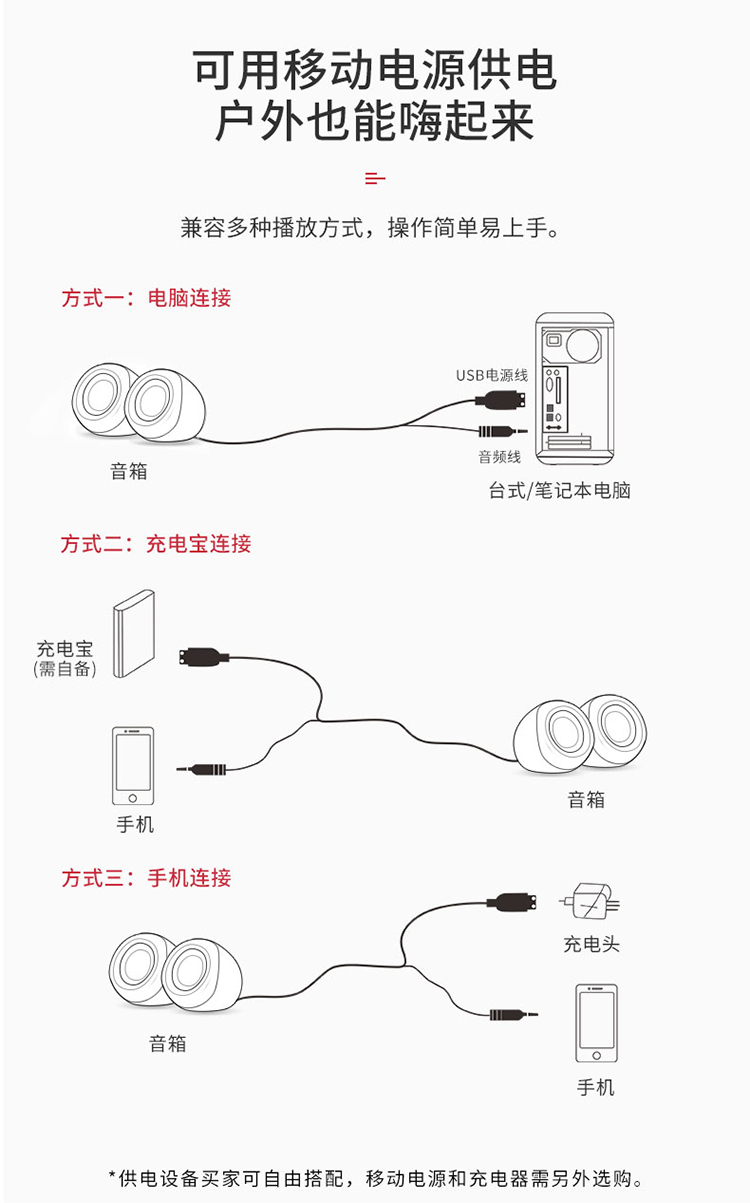 可用移动电源供电
户外也能嗨起来

兼容多种播放方式，操作简单易上手。

方式一：电脑连接

USB电源线

音频线

音箱

台式/笔记本电脑

方式二：充电宝连接

充电宝
(需自备)

手机

音箱

方式三：手机连接

充电头

音箱

手机

*供电设备买家可自由搭配，移动电源和充电器需另外选购。