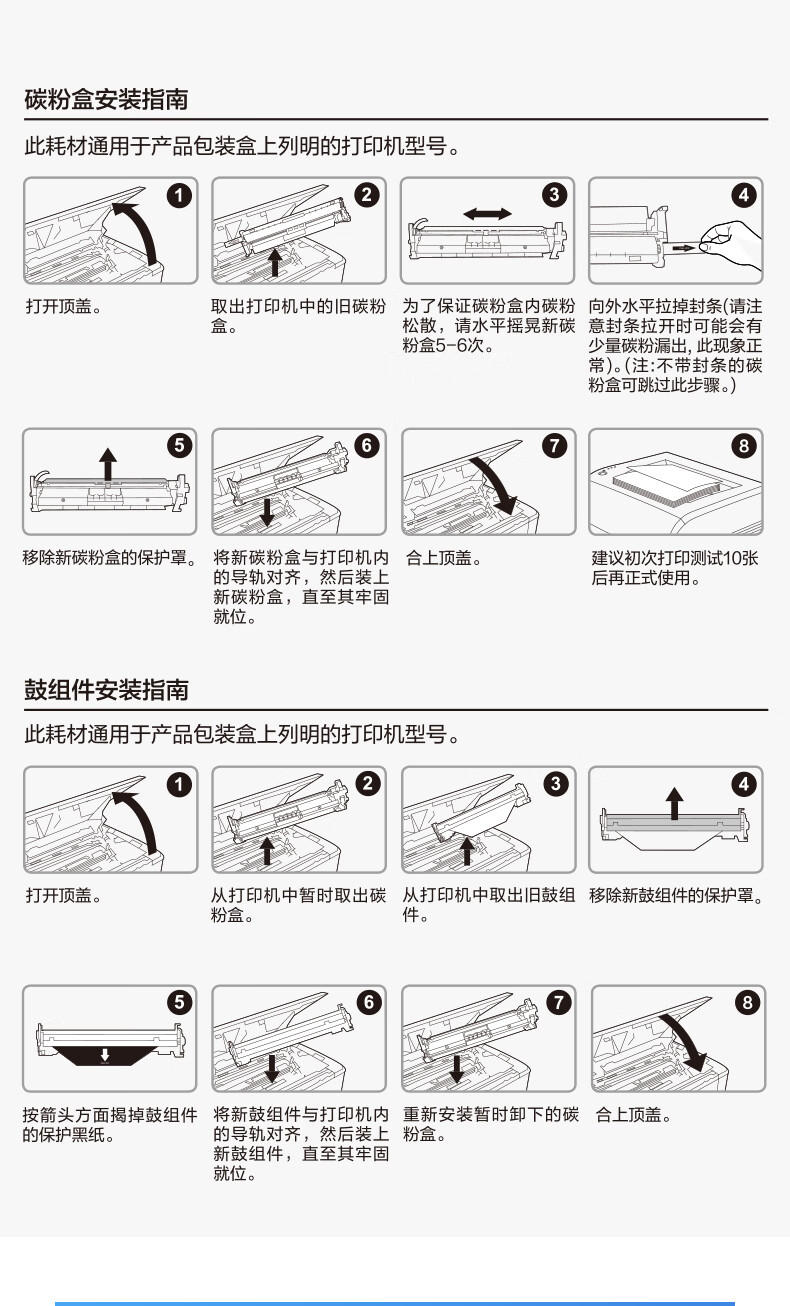 碳粉盒安装指南

此耗材通用于产品包装盒上列明的打印机型号。

1

打开顶盖。

2

取出打印机中的旧碳粉盒。

3

为了保证碳粉盒内碳粉松散，请水平摇晃新碳粉盒5-6次。

4

向外水平拉掉封条(请注意封条拉开时可能会有少量碳粉漏出, 此现象正常)。(注:不带封条的碳粉盒可跳过此步骤。)

5

移除新碳粉盒的保护罩。

6

将新碳粉盒与打印机内的导轨对齐，然后装上新碳粉盒，直至其牢固就位。

7

合上顶盖。

8

建议初次打印测试10张后再正式使用。

鼓组件安装指南

此耗材通用于产品包装盒上列明的打印机型号。

1

打开顶盖。

2

从打印机中暂时取出碳粉盒。

3

从打印机中取出旧鼓组件。

4

移除新鼓组件的保护罩。

5

按箭头方面揭掉鼓组件的保护黑纸。

6

将新鼓组件与打印机内的导轨对齐，然后装上新鼓组件，直至其牢固就位。

7

重新安装暂时卸下的碳粉盒。

8

合上顶盖。