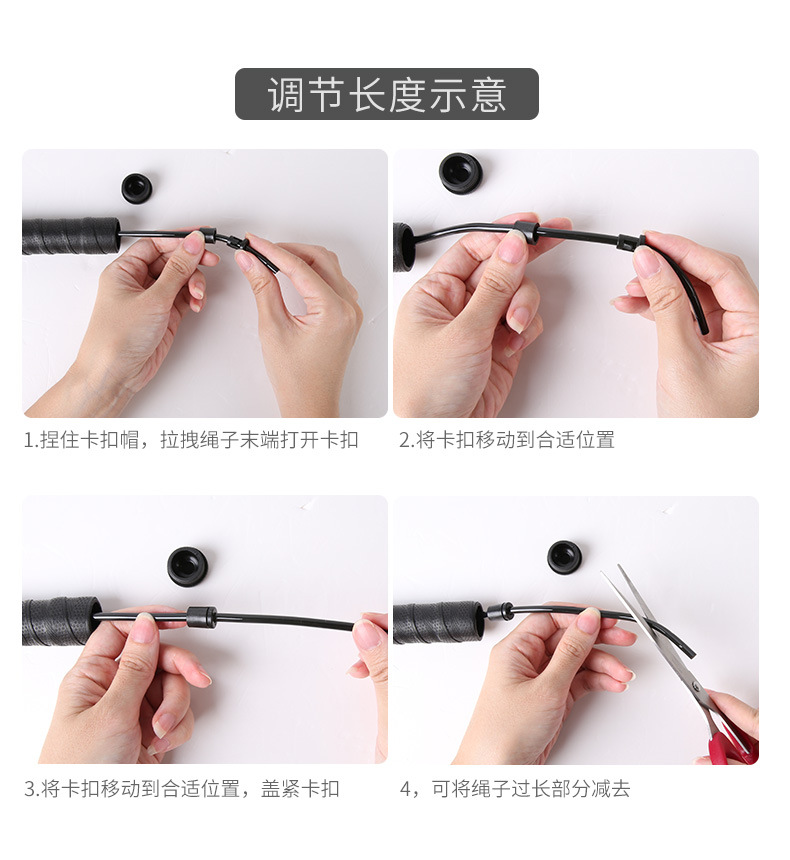 调节长度示意

1.捏住卡扣帽，拉拽绳子末端打开卡扣

2.将卡扣移动到合适位置

3.将卡扣移动到合适位置，盖紧卡扣

4，可将绳子过长部分减去